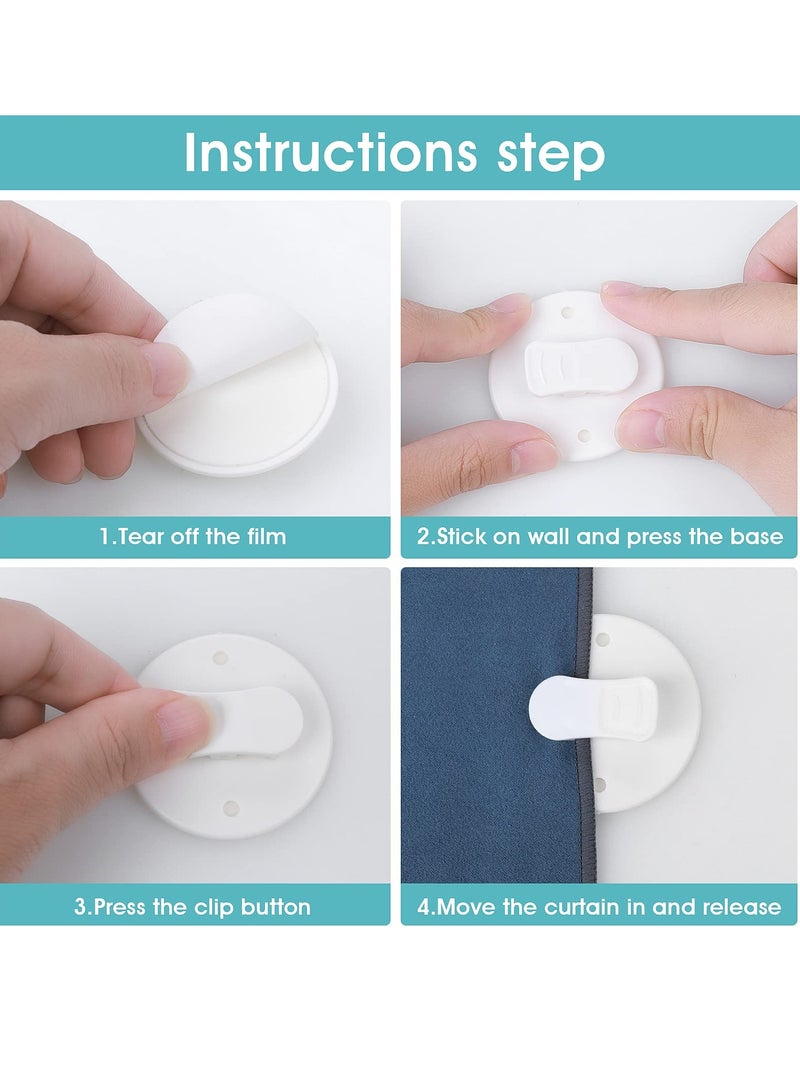 Instructions step

1.Tear off the film

2.Stick on wall and press the base

3.Press the clip button

4.Move the curtain in and release