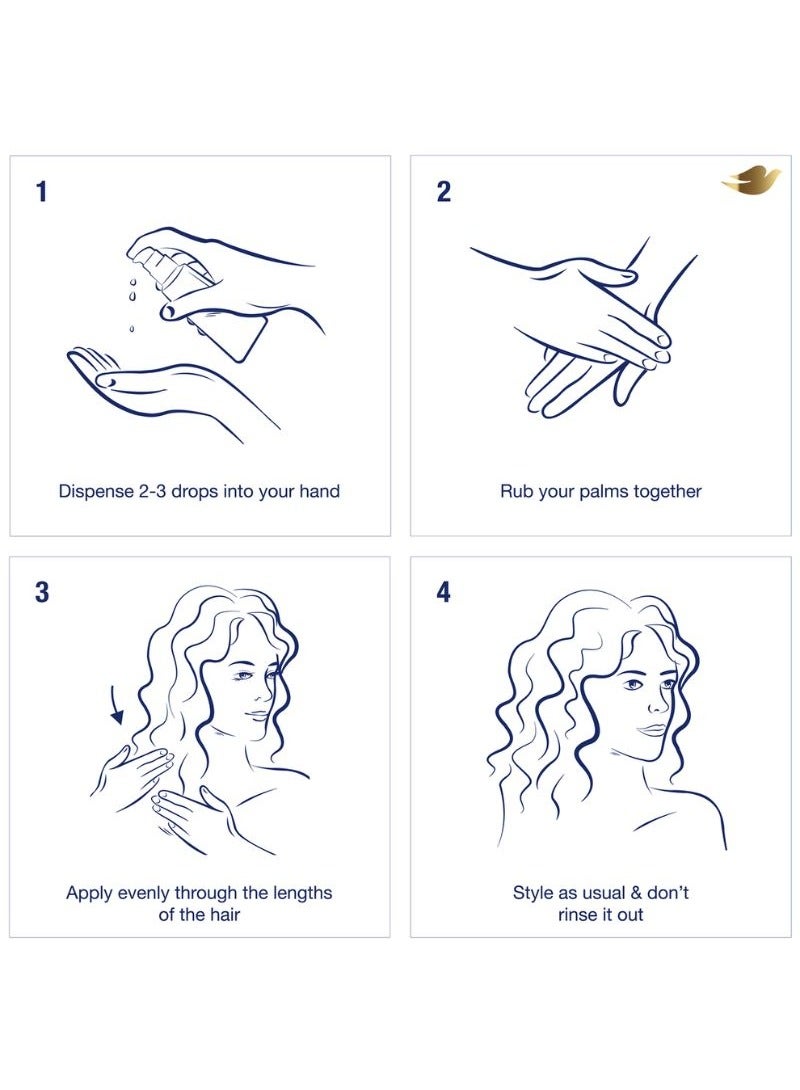 1

Dispense 2-3 drops into your hand

2

Rub your palms together

3

Apply evenly through the lengths of the hair

4

Style as usual & don't rinse it out