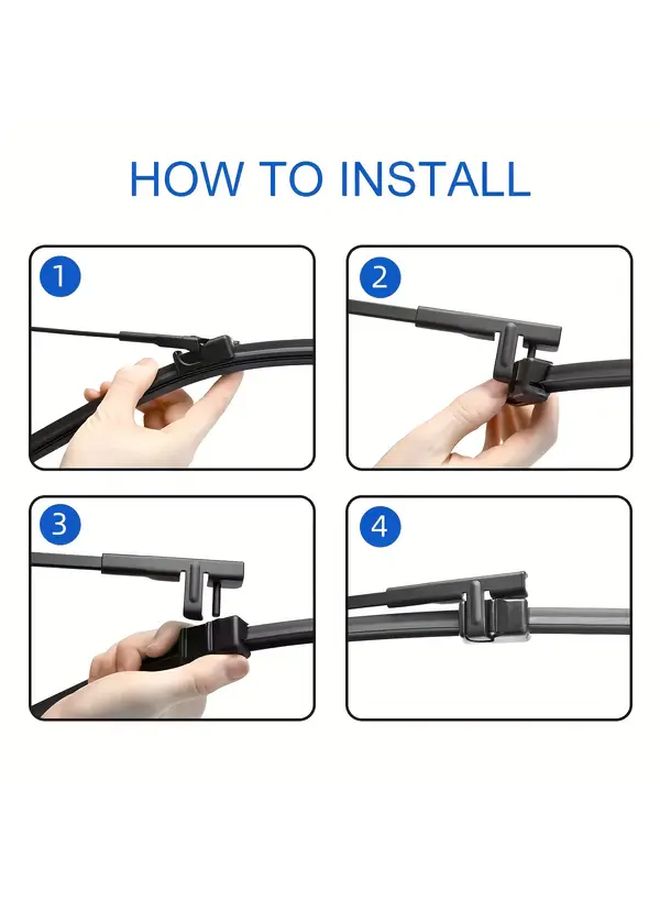 HOW TO INSTALL

1

2

3

4