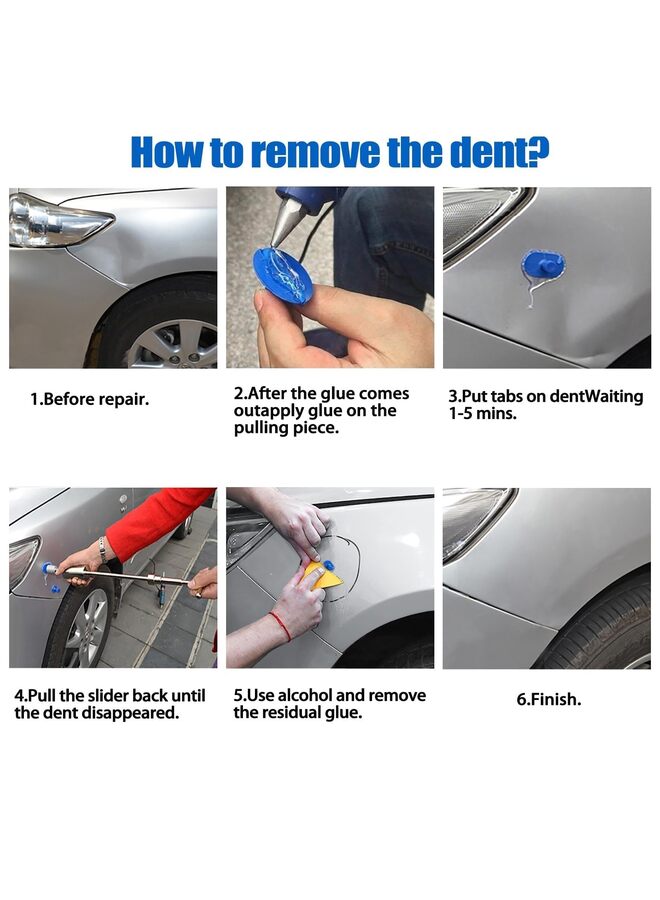 How to remove the dent?

1.Before repair.

2.After the glue comes outapply glue on the pulling piece.

3.Put tabs on dentWaiting 1-5 mins.

4.Pull the slider back until the dent disappeared.

5.Use alcohol and remove the residual glue.

6.Finish.