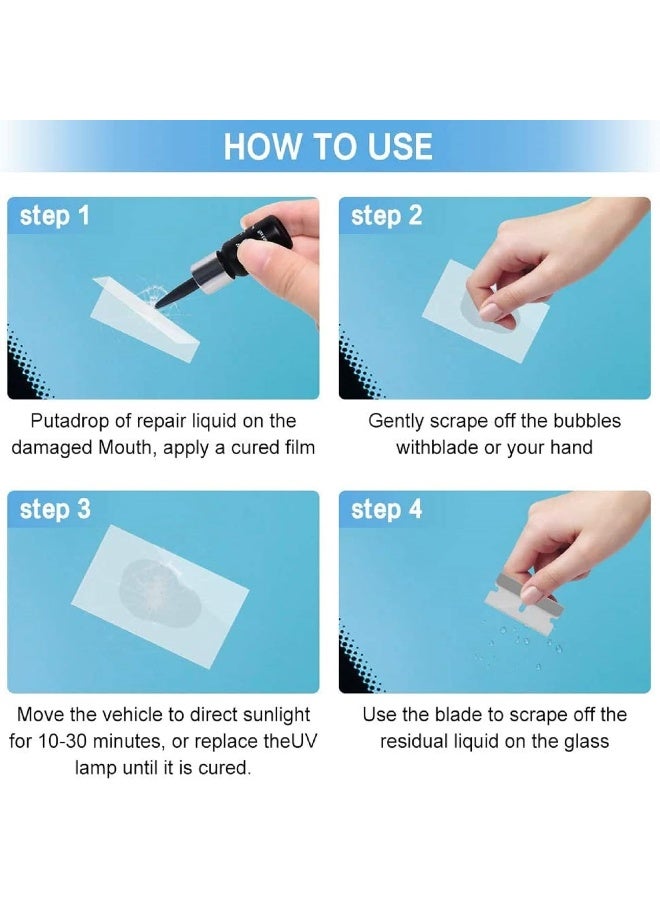 HOW TO USE

step 1

Putadrop of repair liquid on the damaged Mouth, apply a cured film

step 2

Gently scrape off the bubbles withblade or your hand

step 3

Move the vehicle to direct sunlight for 10-30 minutes, or replace theUV lamp until it is cured.

step 4

Use the blade to scrape off the residual liquid on the glass