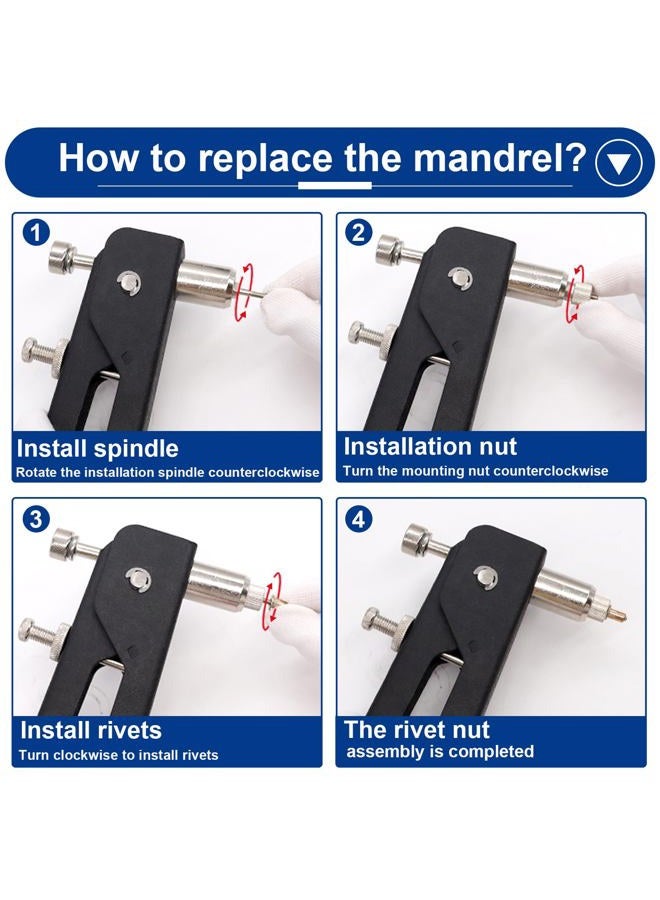 How to replace the mandrel?

1
Install spindle
Rotate the installation spindle counterclockwise

2
Installation nut
Turn the mounting nut counterclockwise

3
Install rivets
Turn clockwise to install rivets

4
The rivet nut
assembly is completed