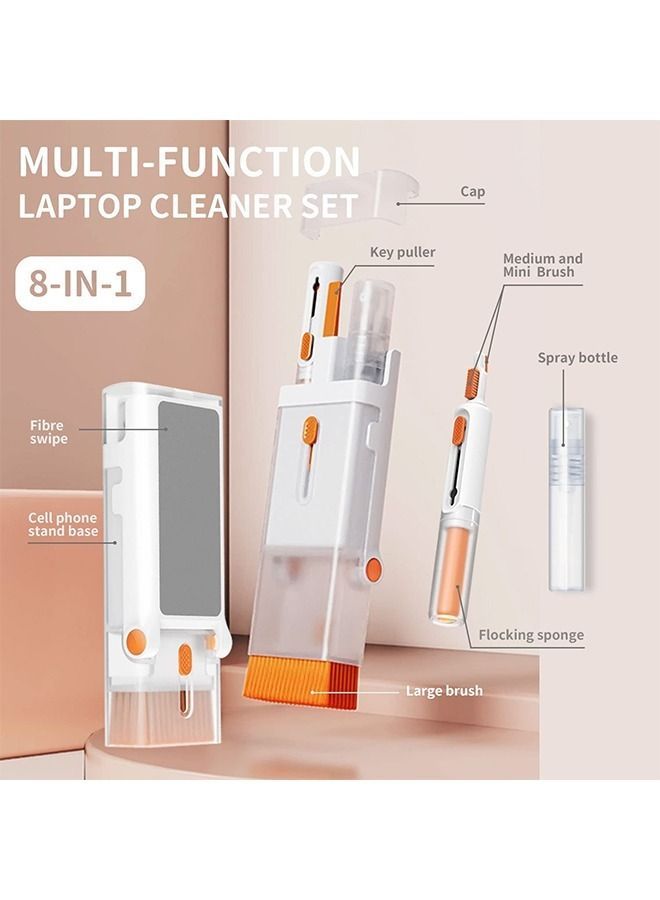 MULTI-FUNCTION
LAPTOP CLEANER SET

8-IN-1

Cap

Key puller

Medium and Mini Brush

Spray bottle

Fibre swipe

Cell phone stand base

Flocking sponge

Large brush