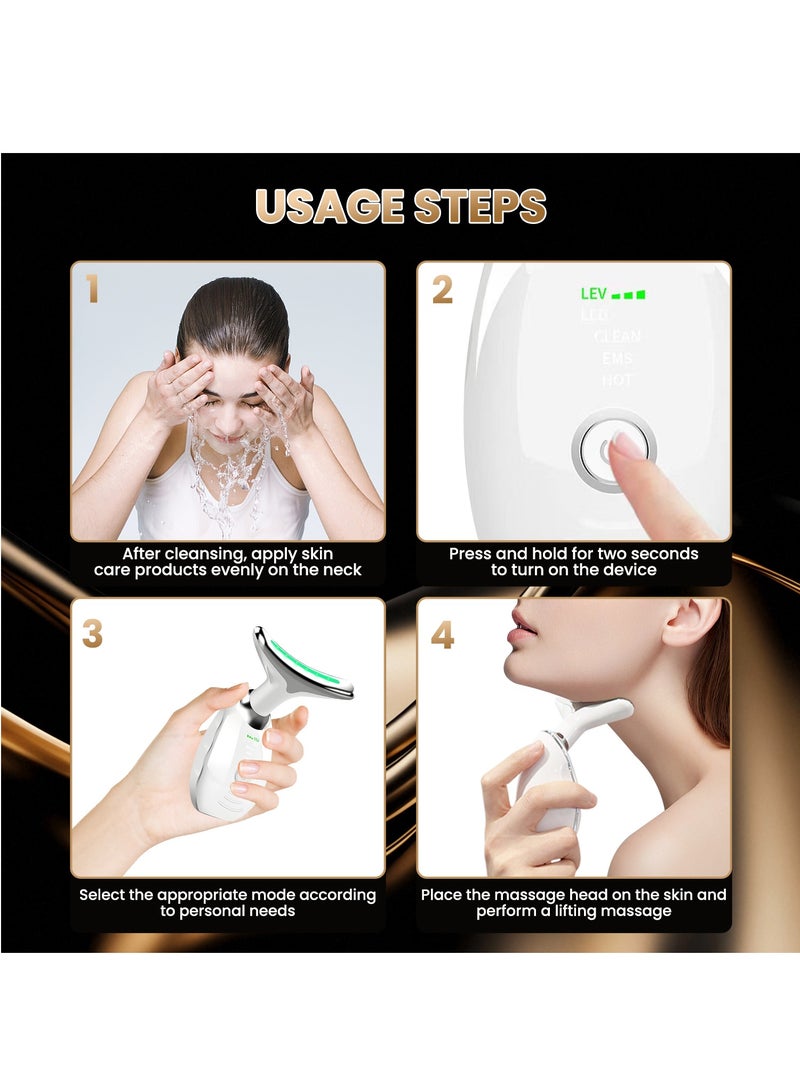 USAGE STEPS

1

After cleansing, apply skin care products evenly on the neck

2

LEV

LED

CLEAN

EMS

HOT

Press and hold for two seconds to turn on the device

3

Select the appropriate mode according to personal needs

4

Place the massage head on the skin and perform a lifting massage