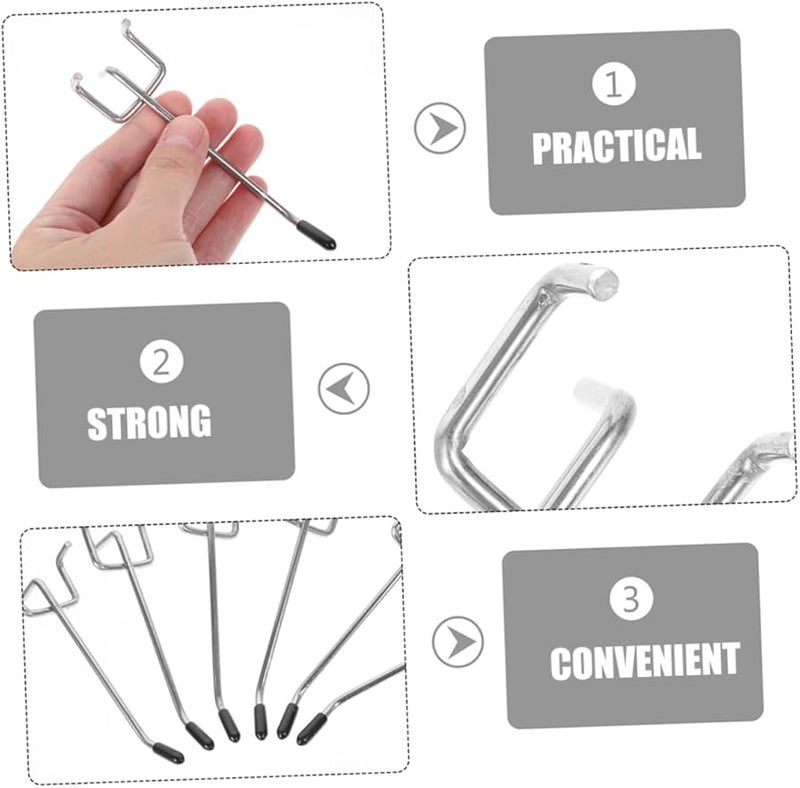 1
PRACTICAL

2
STRONG

3
CONVENIENT