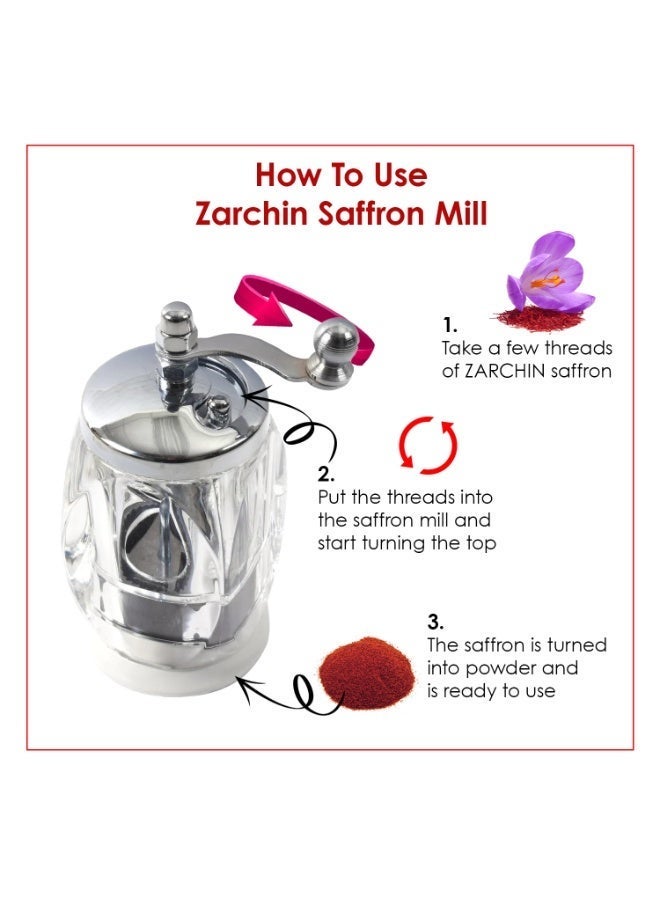 How To Use
Zarchin Saffron Mill

1.
Take a few threads of ZARCHIN saffron

2.
Put the threads into the saffron mill and start turning the top

3.
The saffron is turned into powder and is ready to use