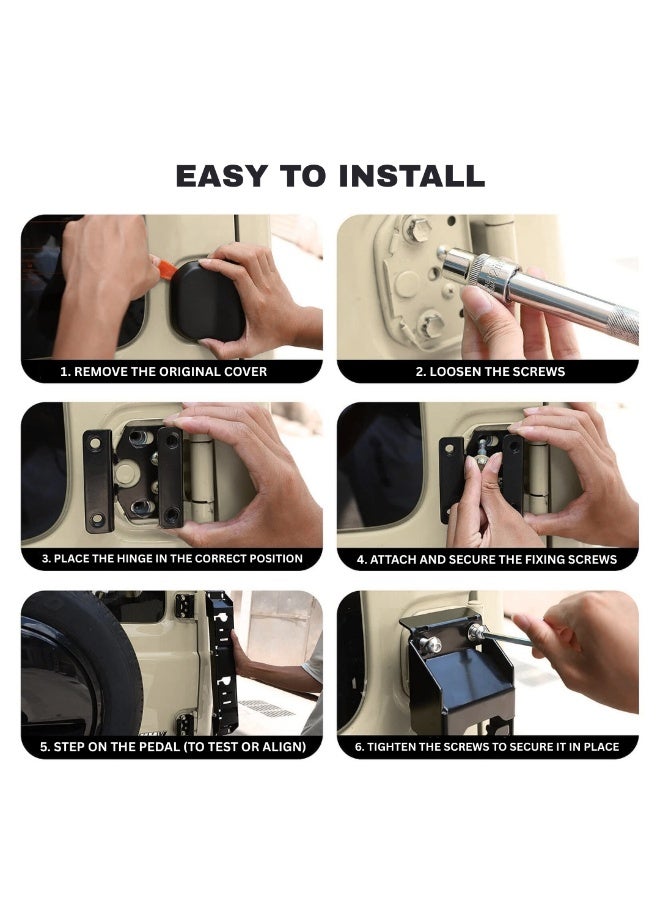 EASY TO INSTALL

1. REMOVE THE ORIGINAL COVER

2. LOOSEN THE SCREWS

3. PLACE THE HINGE IN THE CORRECT POSITION

4. ATTACH AND SECURE THE FIXING SCREWS

5. STEP ON THE PEDAL (TO TEST OR ALIGN)

6. TIGHTEN THE SCREWS TO SECURE IT IN PLACE