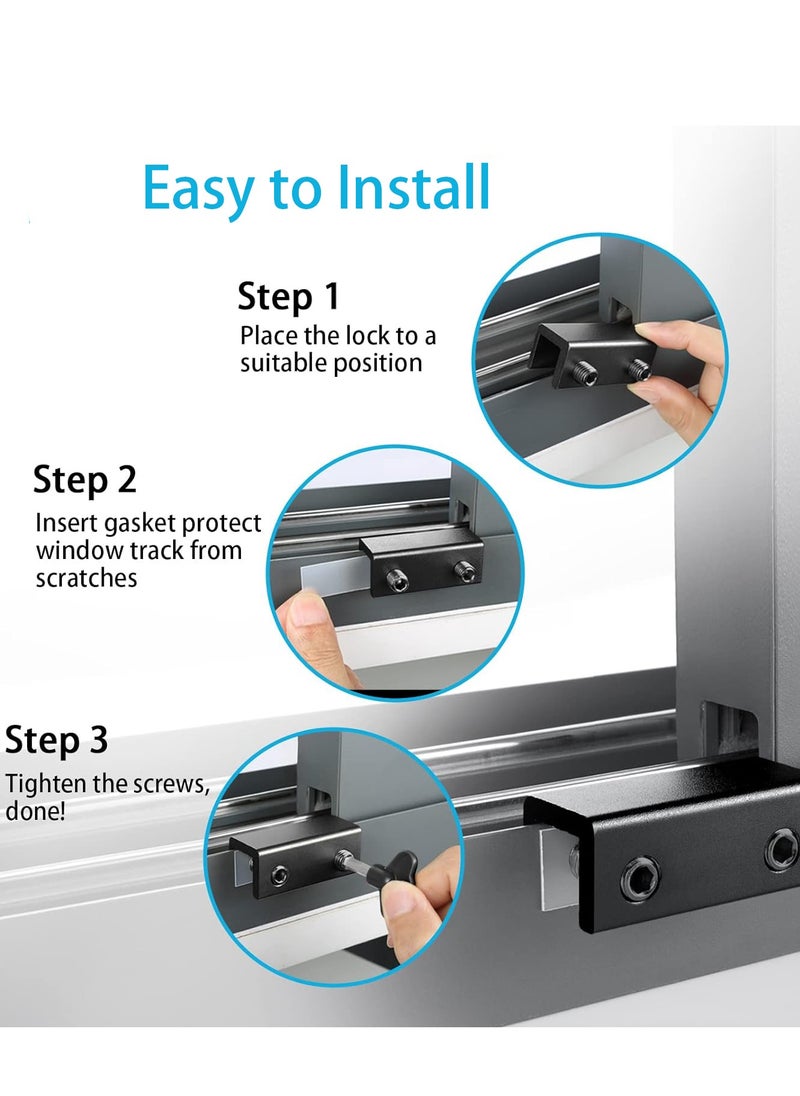 Easy to Install

Step 1
Place the lock to a suitable position

Step 2
Insert gasket protect window track from scratches

Step 3
Tighten the screws, done!