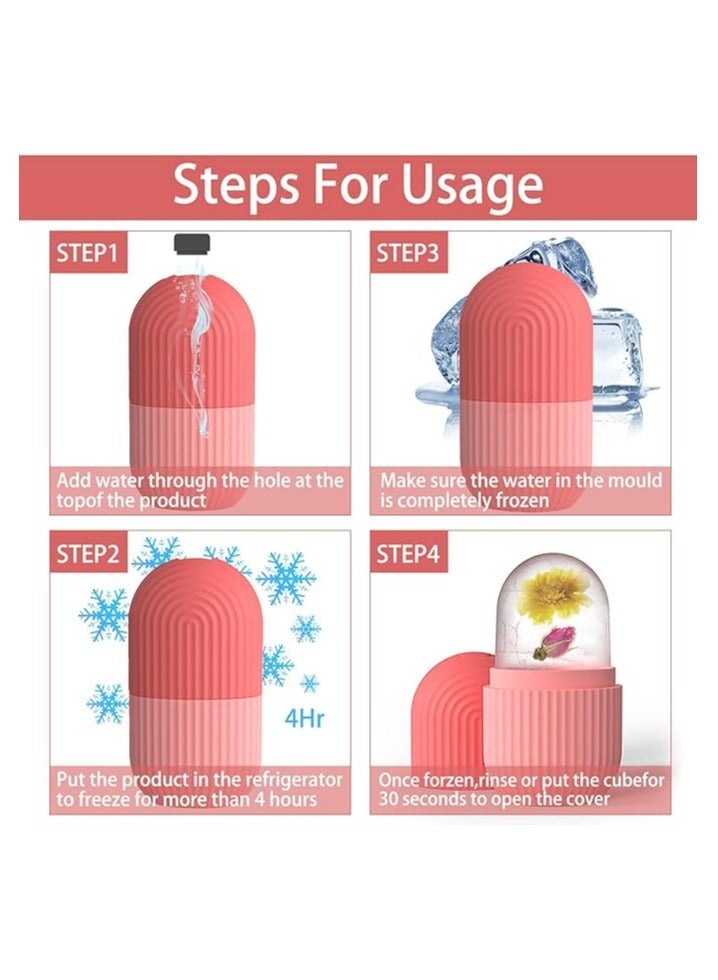 Steps For Usage

STEP1

Add water through the hole at the topof the product

STEP3

Make sure the water in the mould is completely frozen

STEP2

4Hr

Put the product in the refrigerator to freeze for more than 4 hours

STEP4

Once forzen,rinse or put the cubefor 30 seconds to open the cover