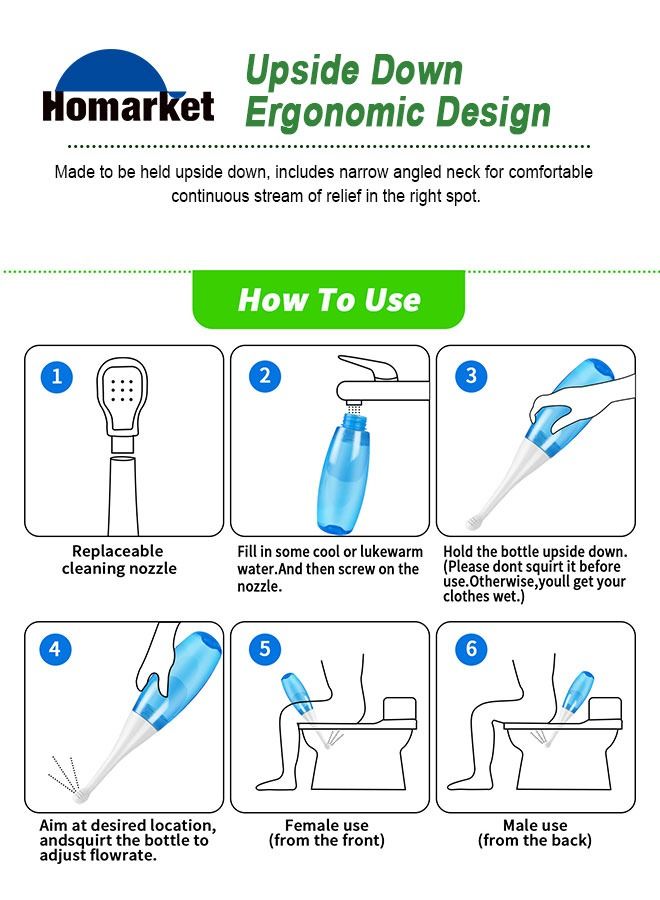 Homarket

Upside Down Ergonomic Design

Made to be held upside down, includes narrow angled neck for comfortable continuous stream of relief in the right spot.

How To Use

1

Replaceable cleaning nozzle

2

Fill in some cool or lukewarm water.And then screw on the nozzle.

3

Hold the bottle upside down. (Please dont squirt it before use.Otherwise,youll get your clothes wet.)

4

Aim at desired location, andsquirt the bottle to adjust flowrate.

5

Female use (from the front)

6

Male use (from the back)