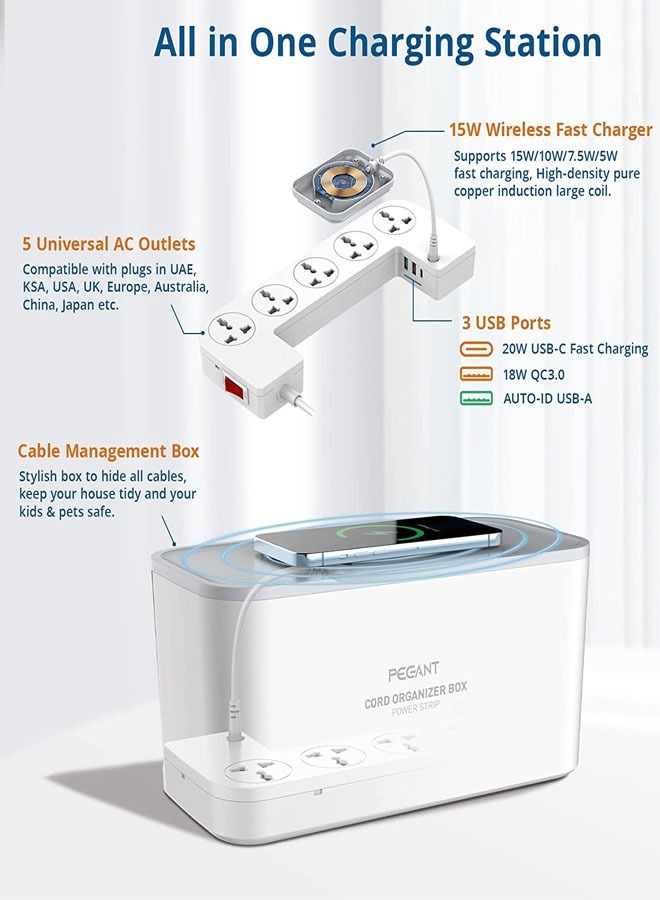 All in One Charging Station

15W Wireless Fast Charger

Supports 15W/10W/7.5W/5W fast charging, High-density pure copper induction large coil.

5 Universal AC Outlets

Compatible with plugs in UAE, KSA, USA, UK, Europe, Australia, China, Japan etc.

3 USB Ports

20W USB-C Fast Charging

18W QC3.0

AUTO-ID USB-A

Cable Management Box

Stylish box to hide all cables, keep your house tidy and your kids & pets safe.

PEGANT

CORD ORGANIZER BOX

POWER STRIP