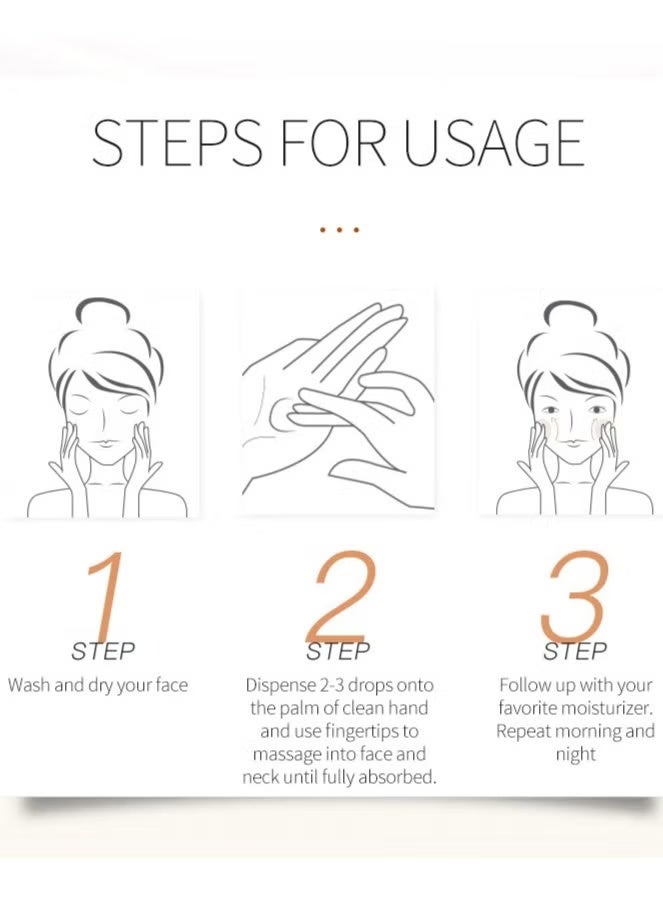 STEPS FOR USAGE

...

1
STEP
Wash and dry your face

2
STEP
Dispense 2-3 drops onto the palm of clean hand and use fingertips to massage into face and neck until fully absorbed.

3
STEP
Follow up with your favorite moisturizer. Repeat morning and night