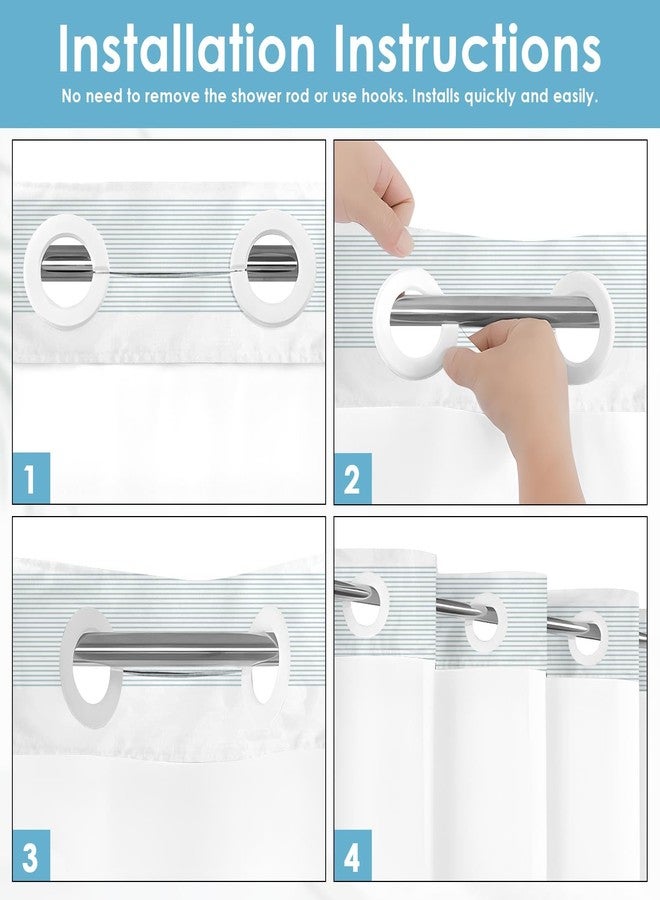 Installation Instructions
No need to remove the shower rod or use hooks. Installs quickly and easily.

1

2

3

4