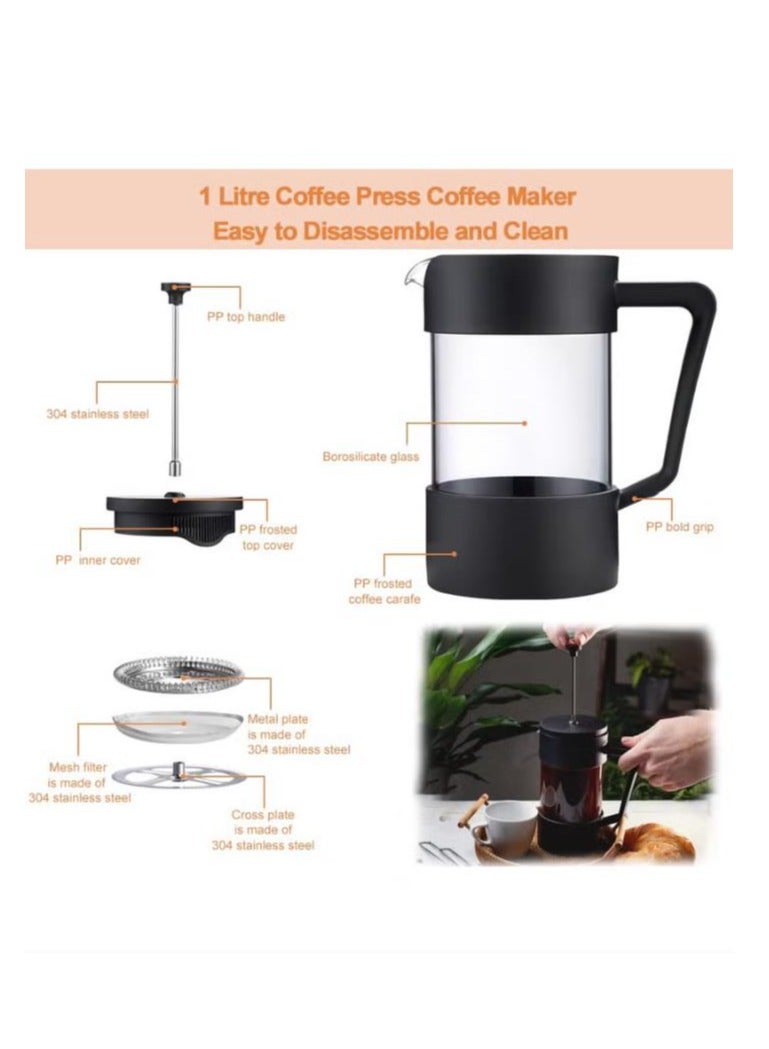 1 Litre Coffee Press Coffee Maker
Easy to Disassemble and Clean

PP top handle

304 stainless steel

PP frosted top cover

PP inner cover

Borosilicate glass

PP bold grip

PP frosted coffee carafe

Metal plate is made of 304 stainless steel

Mesh filter is made of 304 stainless steel

Cross plate is made of 304 stainless steel