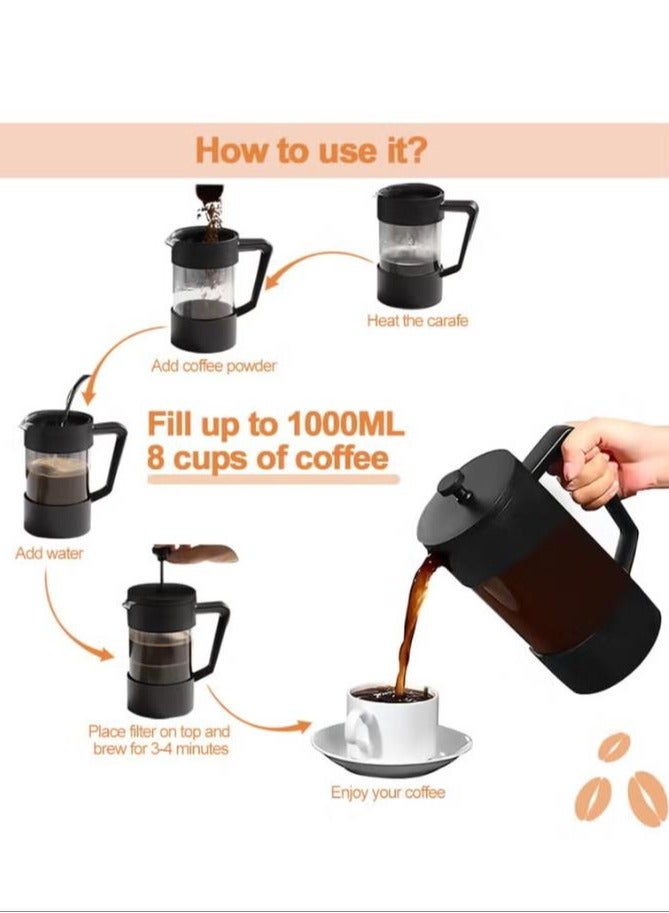 How to use it?

Heat the carafe

Add coffee powder

Fill up to 1000ML
8 cups of coffee

Add water

Place filter on top and brew for 3-4 minutes

Enjoy your coffee