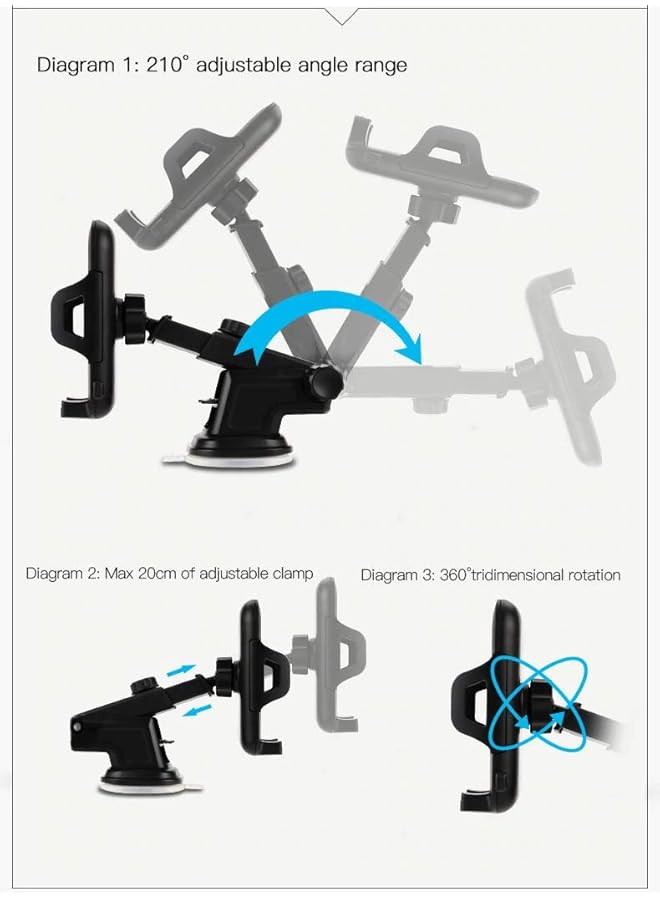 Diagram 1: 210° adjustable angle range

Diagram 2: Max 20cm of adjustable clamp

Diagram 3: 360°tridimensional rotation