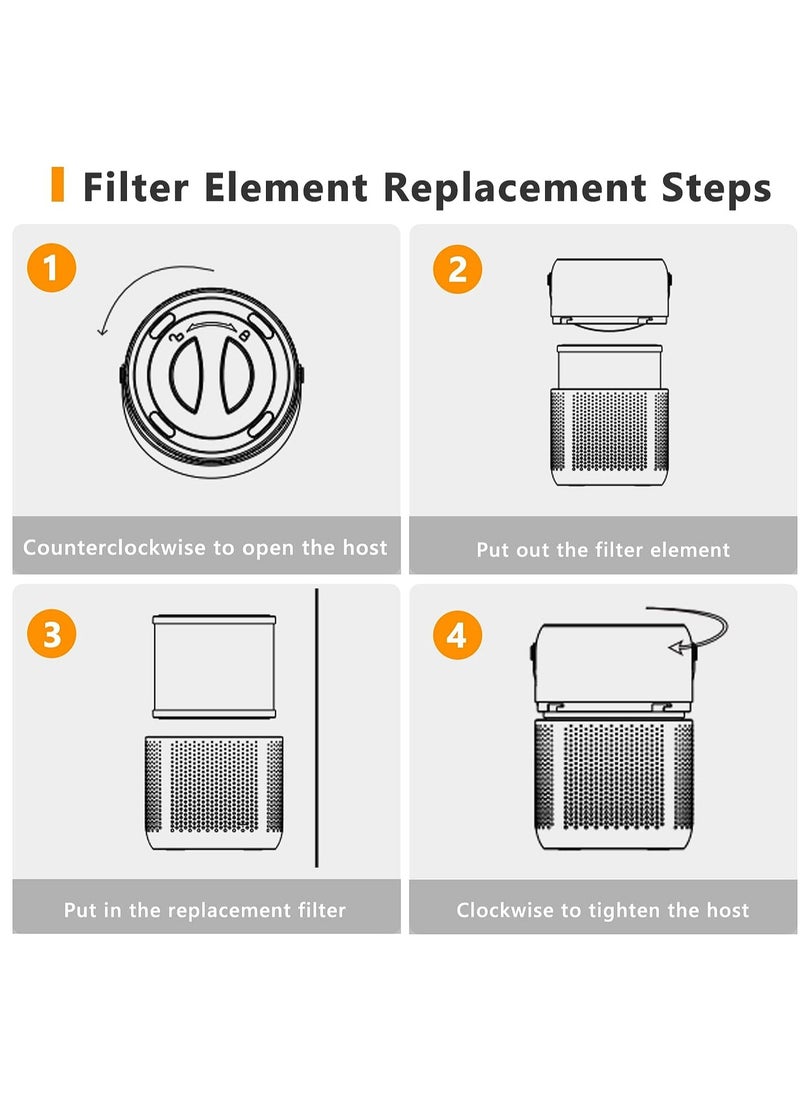 Filter Element Replacement Steps

1

Counterclockwise to open the host

2

Put out the filter element

3

Put in the replacement filter

4

Clockwise to tighten the host