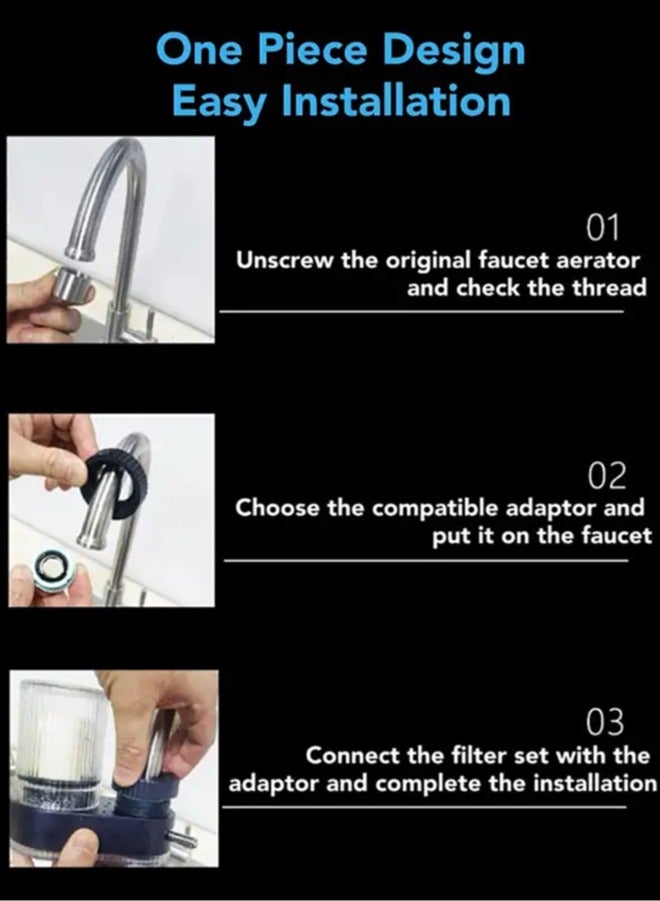 One Piece Design
Easy Installation

01
Unscrew the original faucet aerator and check the thread

02
Choose the compatible adaptor and put it on the faucet

03
Connect the filter set with the adaptor and complete the installation