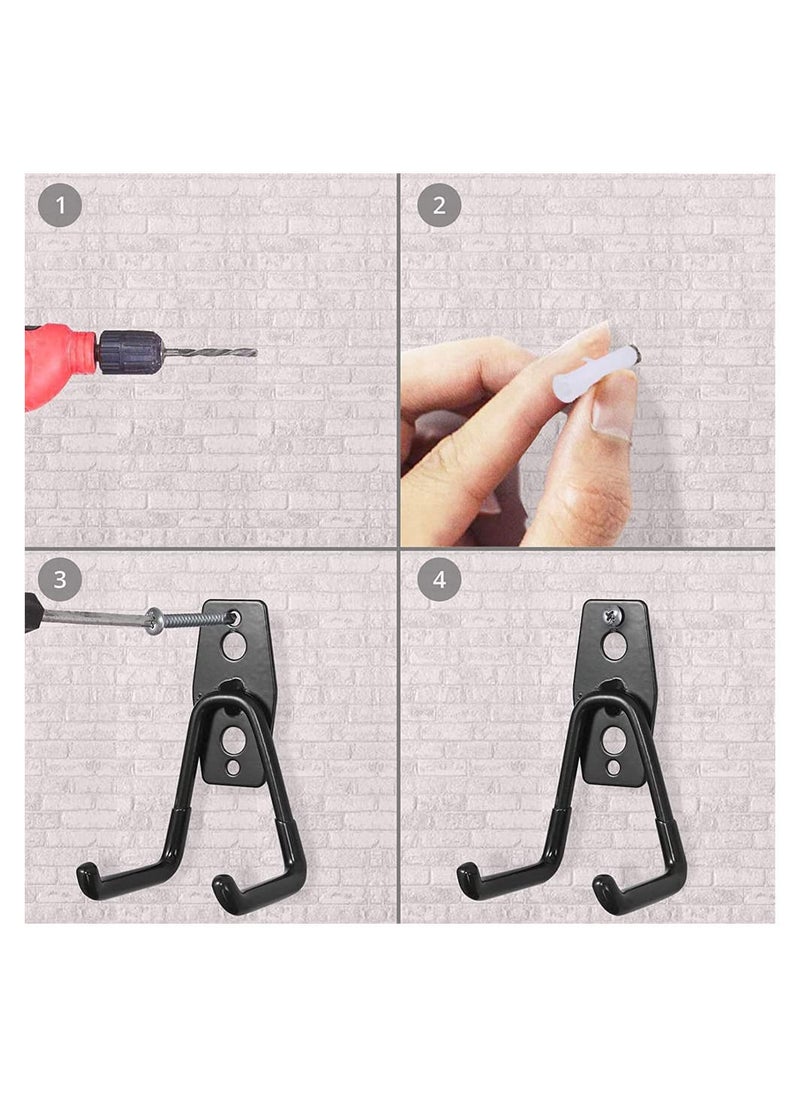 1

2

3

4