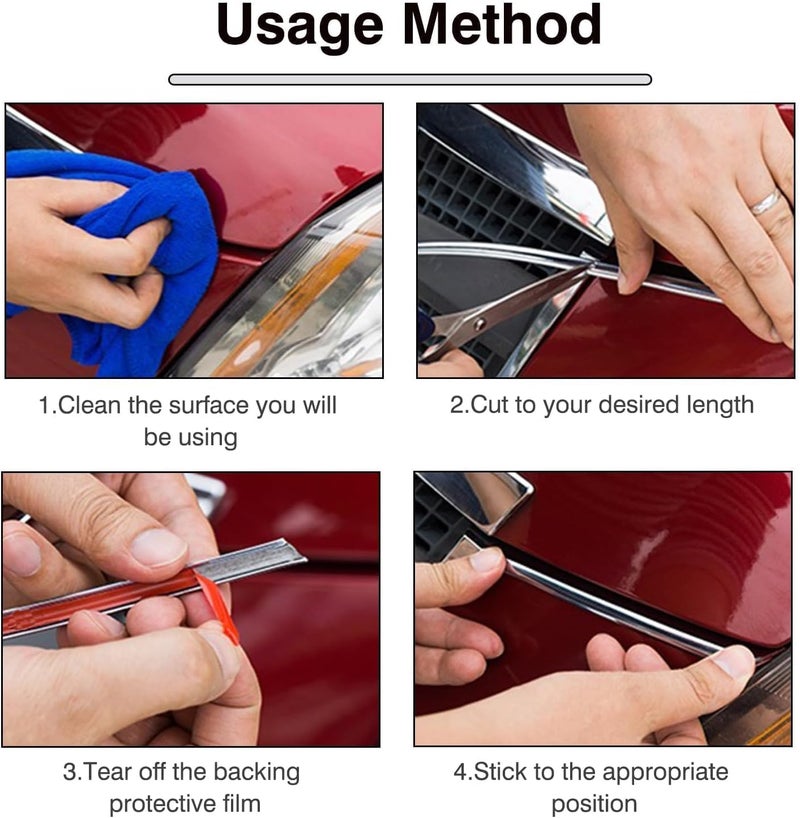 Usage Method

1.Clean the surface you will be using

2.Cut to your desired length

3.Tear off the backing protective film

4.Stick to the appropriate position