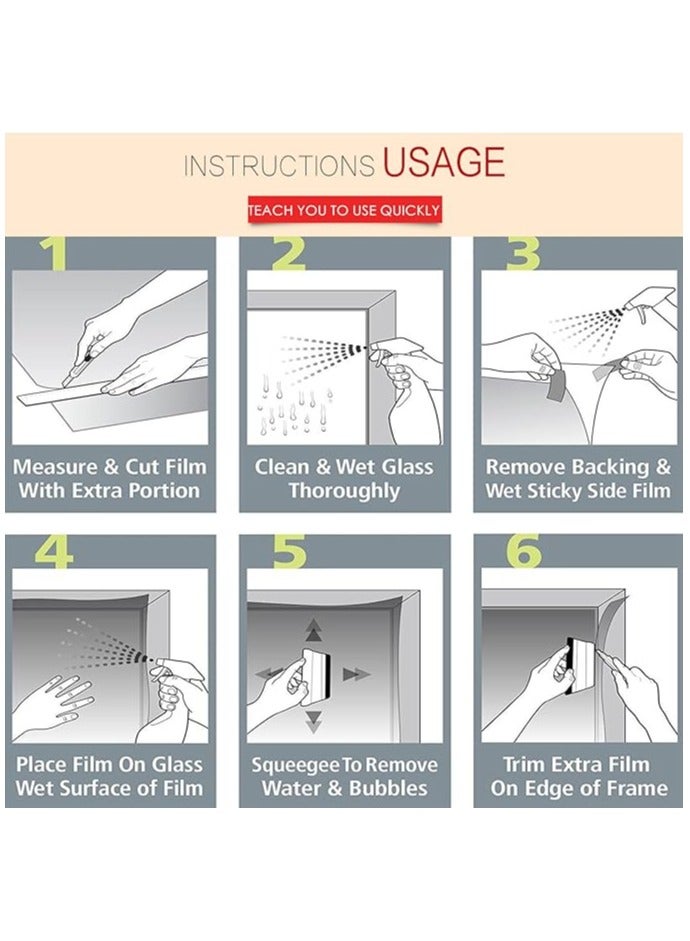 INSTRUCTIONS USAGE

TEACH YOU TO USE QUICKLY

1

Measure & Cut Film With Extra Portion

2

Clean & Wet Glass Thoroughly

3

Remove Backing & Wet Sticky Side Film

4

Place Film On Glass Wet Surface of Film

5

Squeegee To Remove Water & Bubbles

6

Trim Extra Film On Edge of Frame