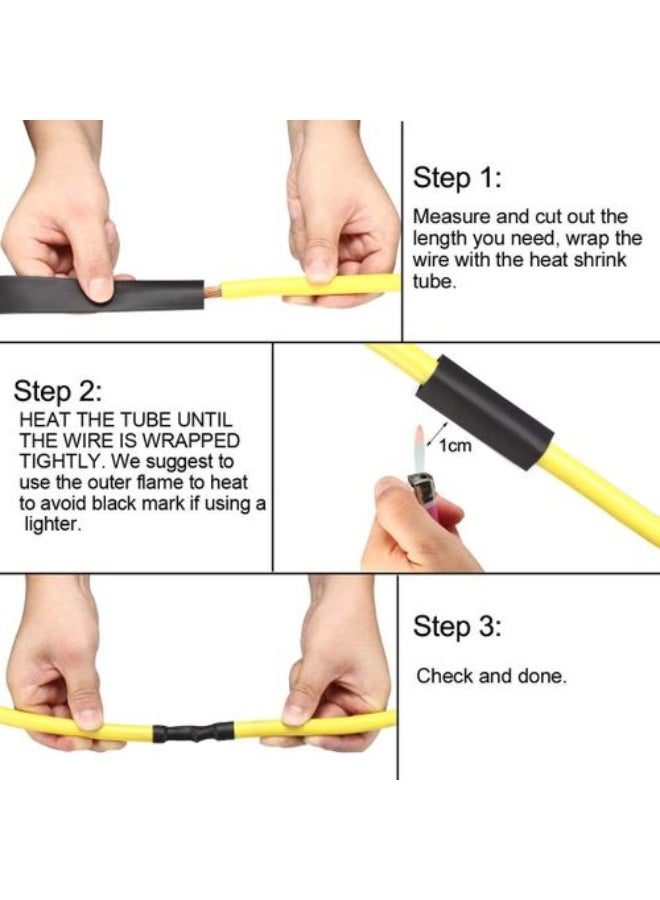 Step 1:

Measure and cut out the length you need, wrap the wire with the heat shrink tube.

Step 2:

HEAT THE TUBE UNTIL THE WIRE IS WRAPPED TIGHTLY. We suggest to use the outer flame to heat to avoid black mark if using a lighter.

1cm

Step 3:

Check and done.