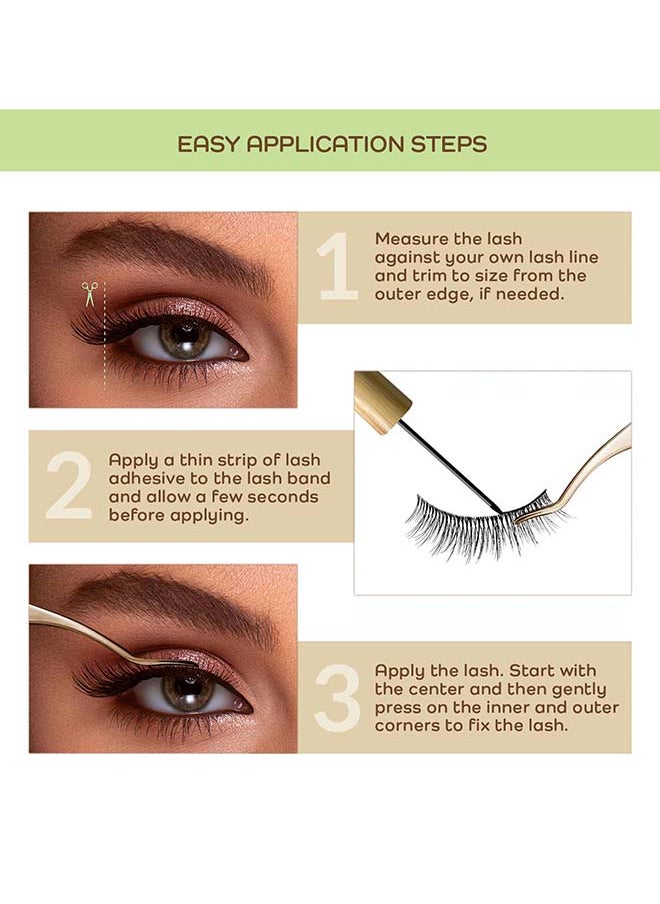 EASY APPLICATION STEPS

1 Measure the lash against your own lash line and trim to size from the outer edge, if needed.

2 Apply a thin strip of lash adhesive to the lash band and allow a few seconds before applying.

3 Apply the lash. Start with the center and then gently press on the inner and outer corners to fix the lash.