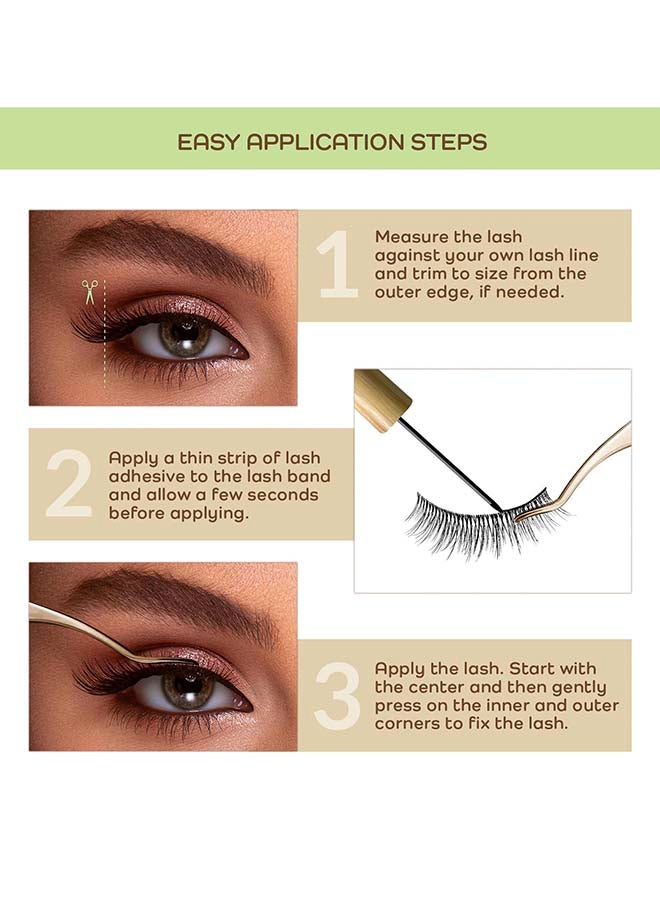 EASY APPLICATION STEPS

1 Measure the lash against your own lash line and trim to size from the outer edge, if needed.

2 Apply a thin strip of lash adhesive to the lash band and allow a few seconds before applying.

3 Apply the lash. Start with the center and then gently press on the inner and outer corners to fix the lash.