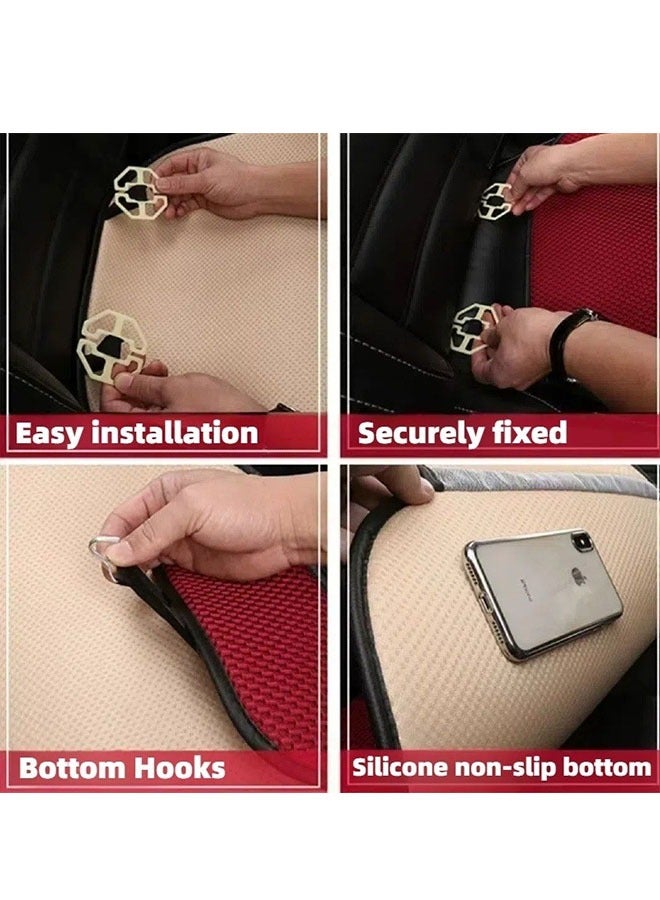 Easy installation

Securely fixed

Bottom Hooks

Silicone non-slip bottom