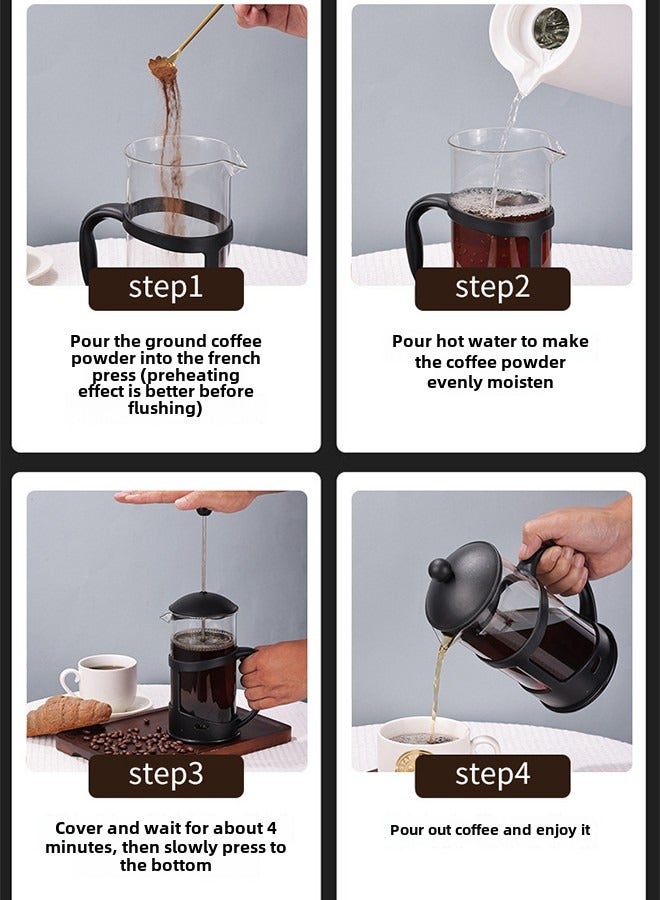 step1

Pour the ground coffee powder into the french press (preheating effect is better before flushing)

step2

Pour hot water to make the coffee powder evenly moisten

step3

Cover and wait for about 4 minutes, then slowly press to the bottom

step4

Pour out coffee and enjoy it