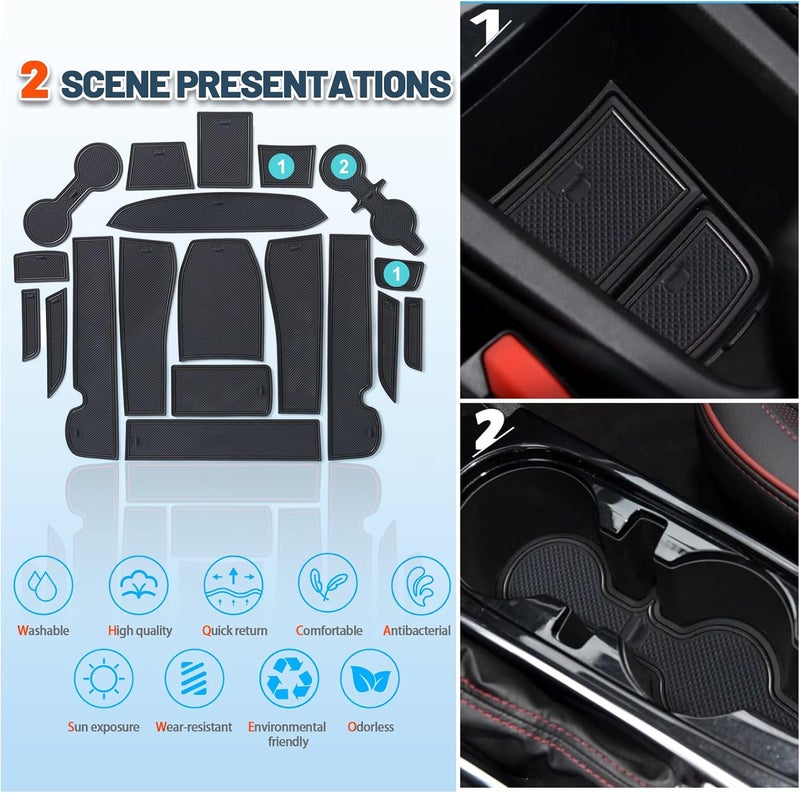 2 SCENE PRESENTATIONS

1
2
1

Washable
High quality
Quick return
Comfortable
Antibacterial
Sun exposure
Wear-resistant
Environmental friendly
Odorless

1

2