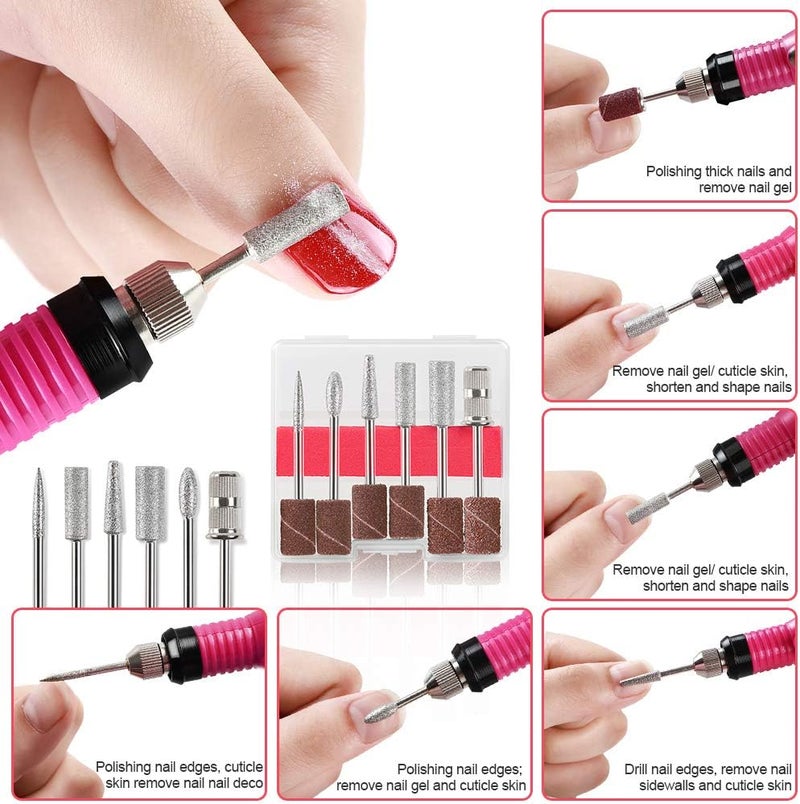 Polishing thick nails and remove nail gel

Remove nail gel/ cuticle skin, shorten and shape nails

Remove nail gel/ cuticle skin, shorten and shape nails

Polishing nail edges, cuticle skin remove nail nail deco

Polishing nail edges; remove nail gel and cuticle skin

Drill nail edges, remove nail sidewalls and cuticle skin