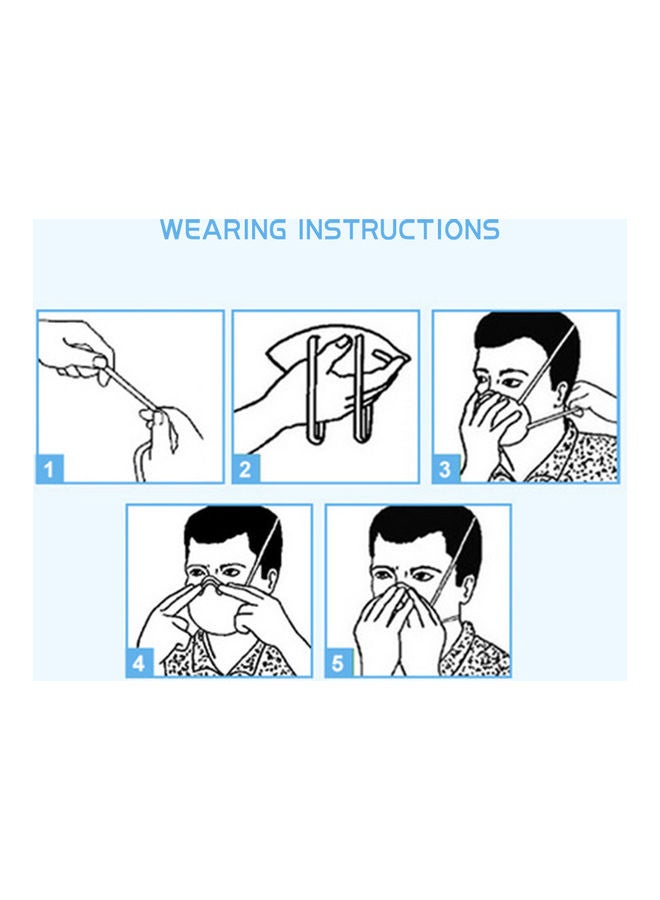 WEARING INSTRUCTIONS

1

2

3

4

5