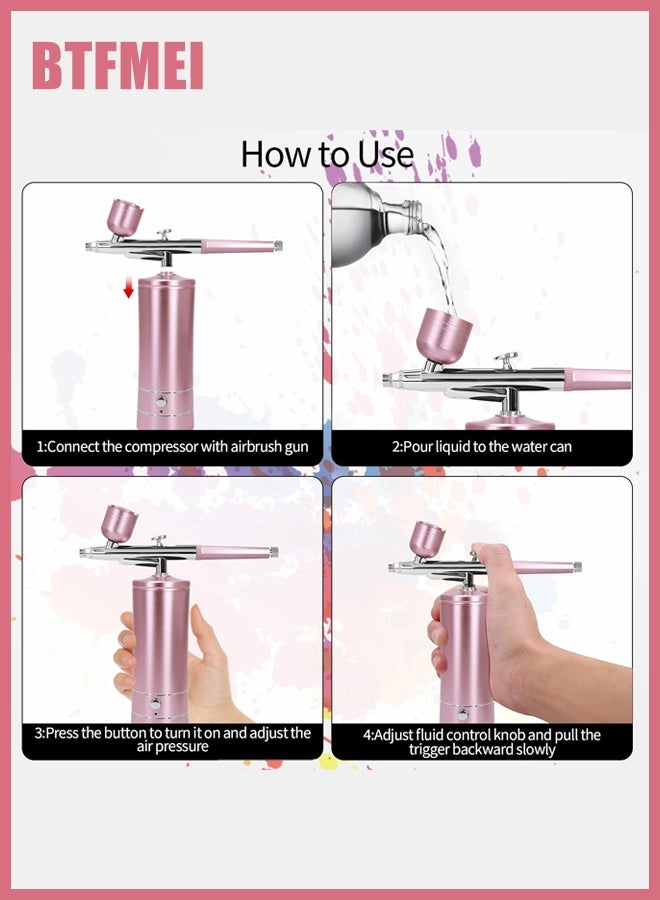 BTFMEI

How to Use

1:Connect the compressor with airbrush gun

2:Pour liquid to the water can

3:Press the button to turn it on and adjust the air pressure

4:Adjust fluid control knob and pull the trigger backward slowly