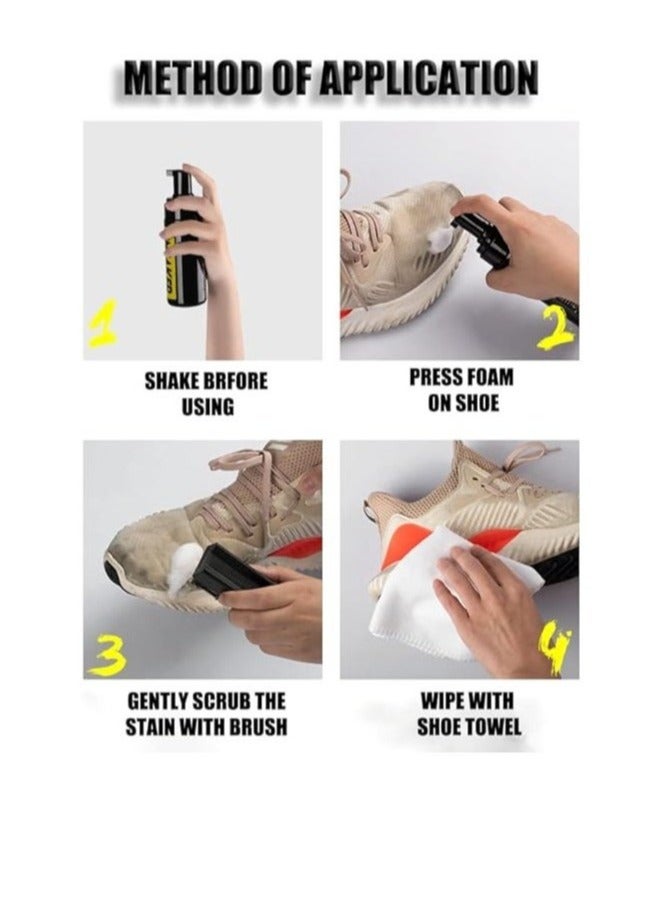 METHOD OF APPLICATION

1

SHAKE BRFORE USING

2

PRESS FOAM ON SHOE

3

GENTLY SCRUB THE STAIN WITH BRUSH

4

WIPE WITH SHOE TOWEL