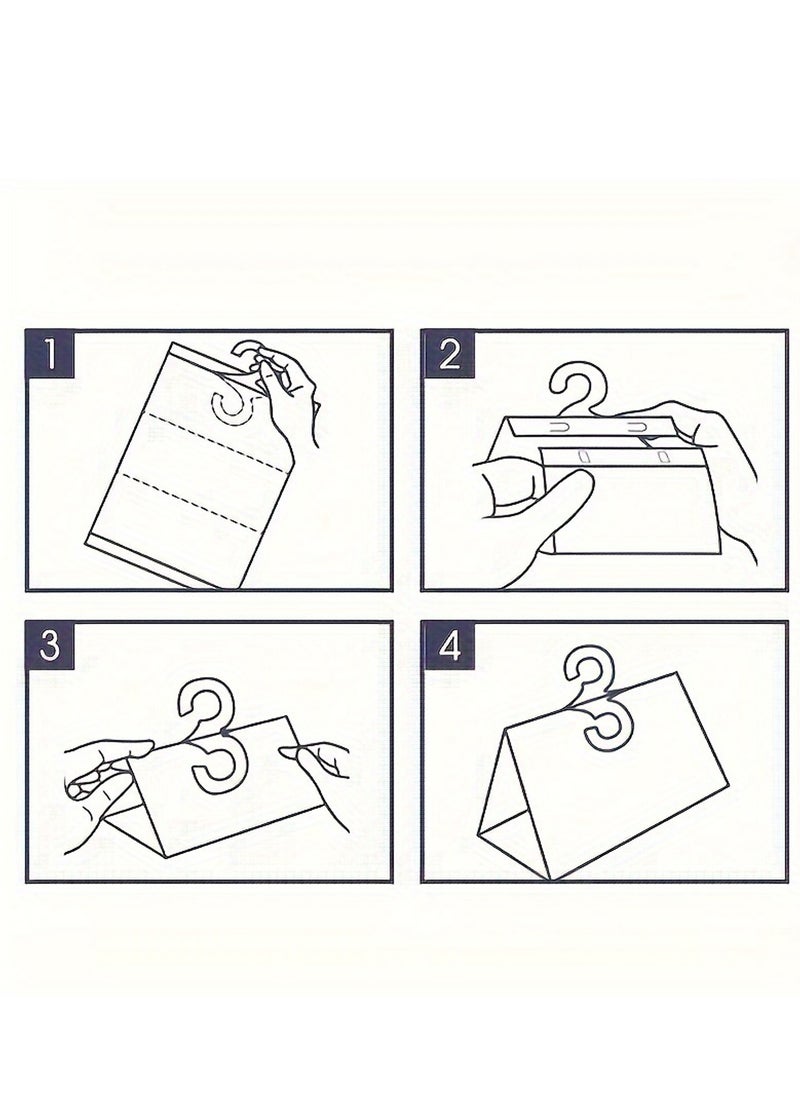 1

2

3

4