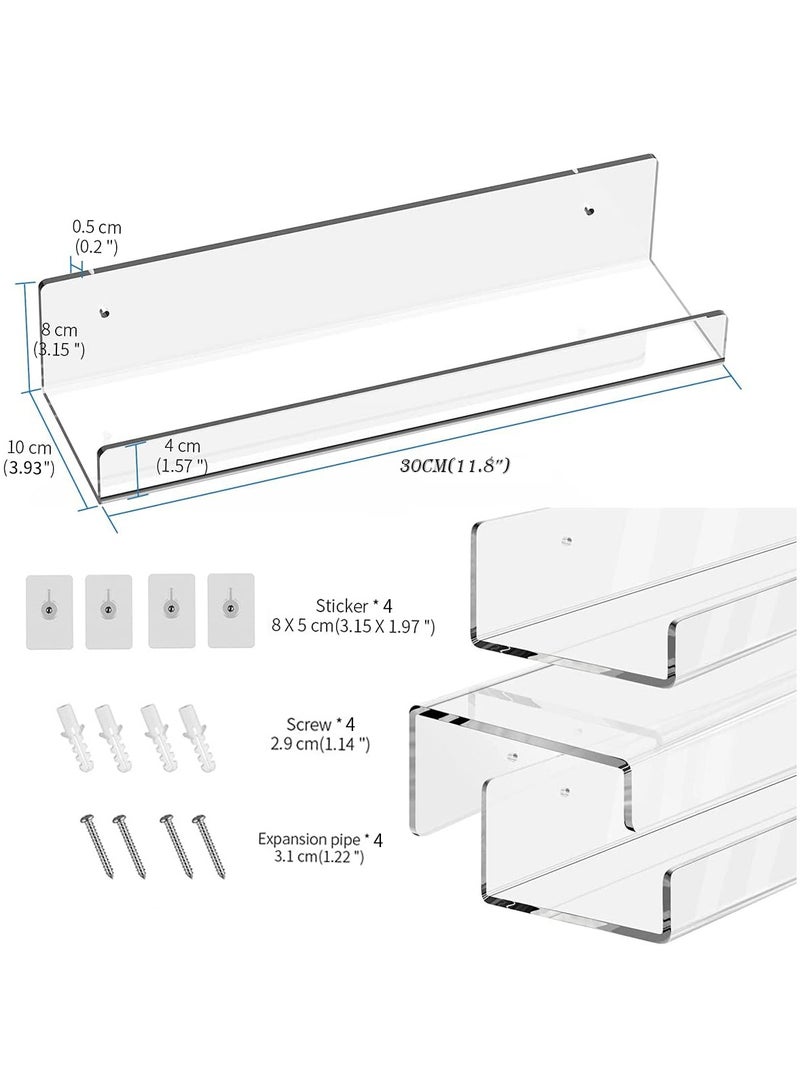 0.5 cm
(0.2 ")

8 cm
(3.15 ")

10 cm
(3.93")

4 cm
(1.57 ")

30CM(11.8")

Sticker * 4
8 X 5 cm(3.15 X 1.97 ")

Screw * 4
2.9 cm(1.14 ")

Expansion pipe * 4
3.1 cm(1.22 ")