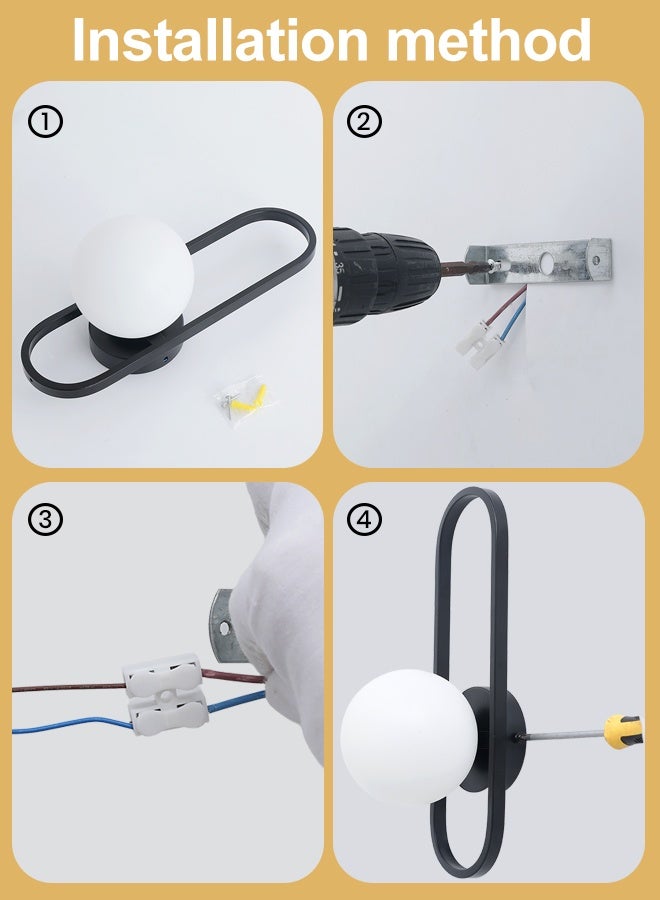 Installation method

①

②

35

③

④