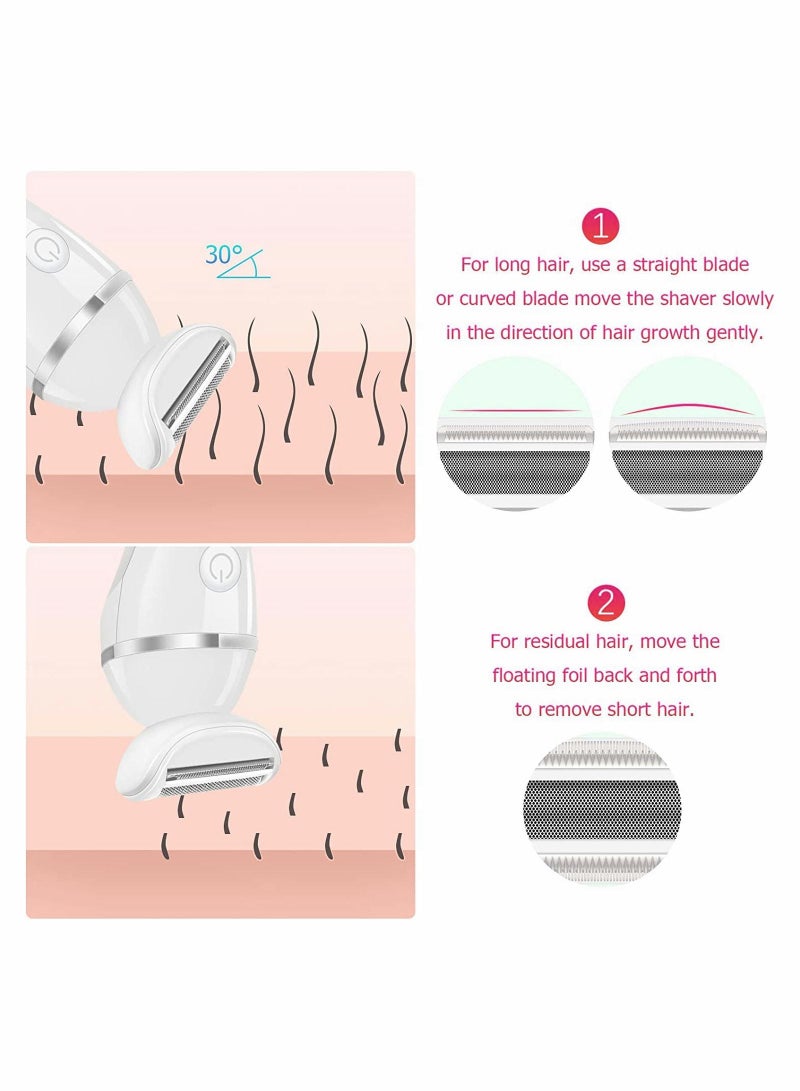 30°

1

For long hair, use a straight blade or curved blade move the shaver slowly in the direction of hair growth gently.

2

For residual hair, move the floating foil back and forth to remove short hair.