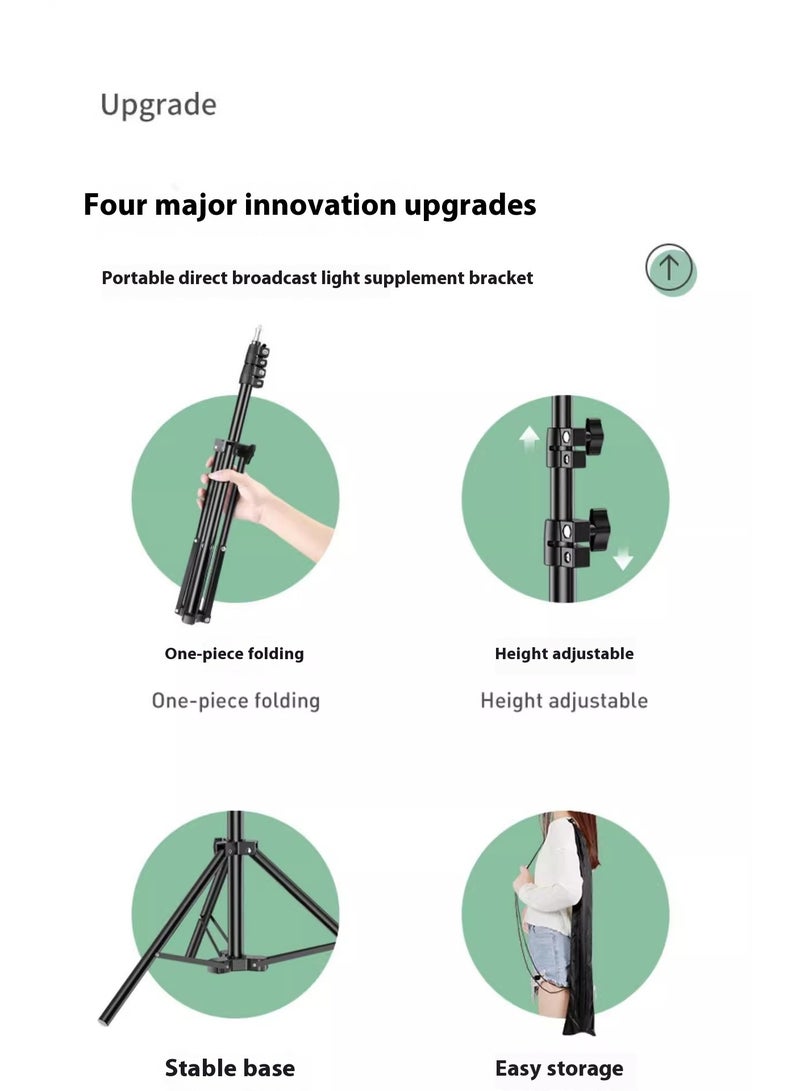 Upgrade

Four major innovation upgrades

Portable direct broadcast light supplement bracket

One-piece folding

One-piece folding

Height adjustable

Height adjustable

Stable base

Easy storage