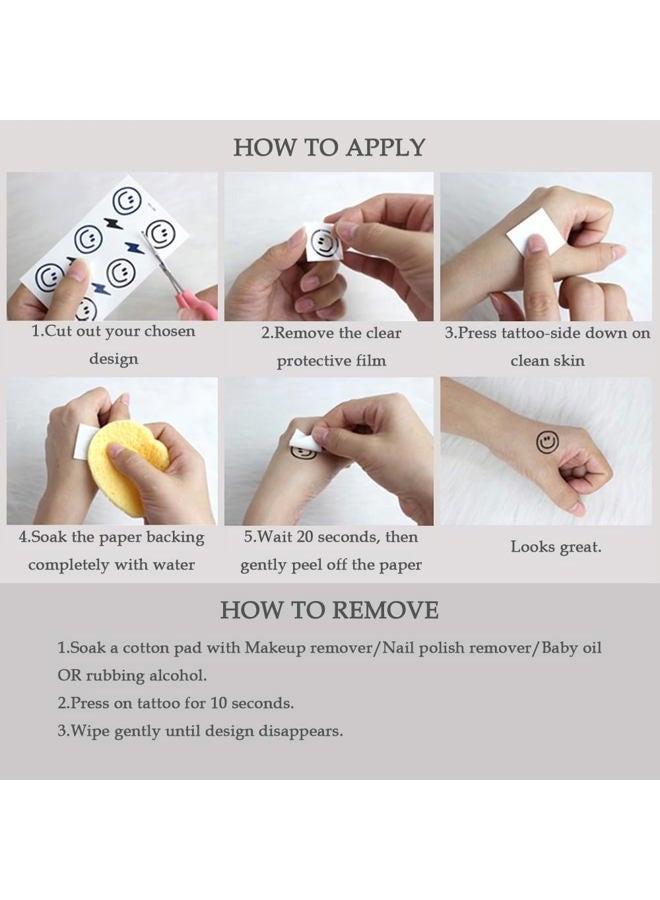 HOW TO APPLY

1.Cut out your chosen design

2.Remove the clear protective film

3.Press tattoo-side down on clean skin

4.Soak the paper backing completely with water

5.Wait 20 seconds, then gently peel off the paper

Looks great.

HOW TO REMOVE

1.Soak a cotton pad with Makeup remover/Nail polish remover/Baby oil OR rubbing alcohol.

2.Press on tattoo for 10 seconds.

3.Wipe gently until design disappears.