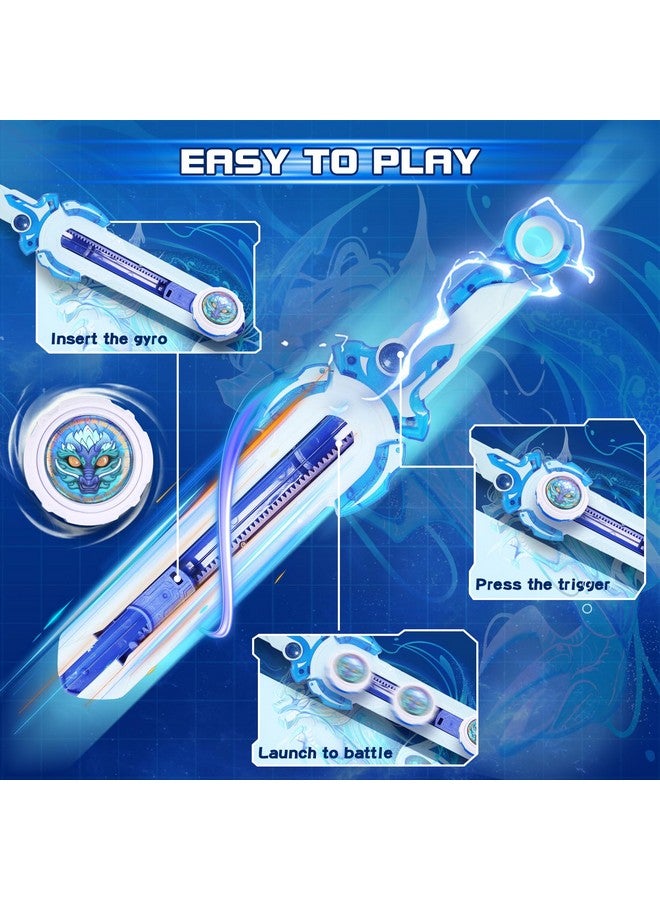 EASY TO PLAY

Insert the gyro

Press the trigger

Launch to battle