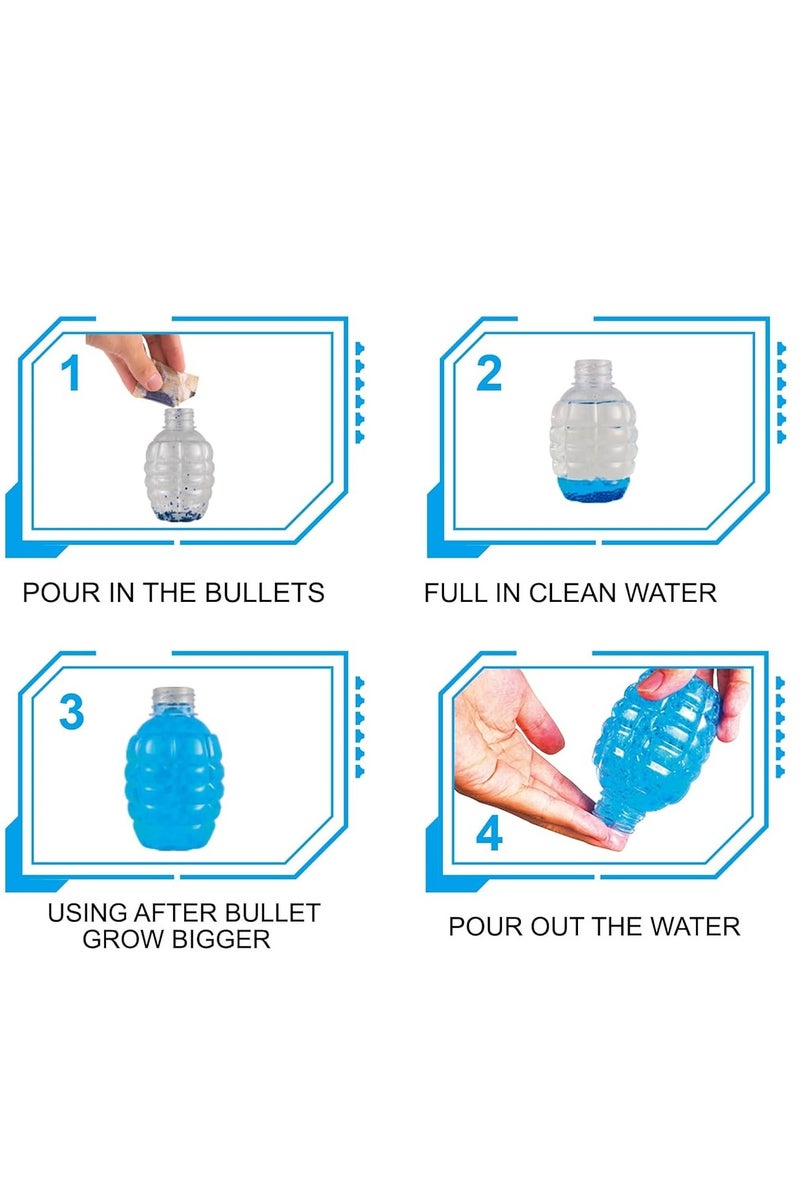 1

POUR IN THE BULLETS

2

FULL IN CLEAN WATER

3

USING AFTER BULLET GROW BIGGER

4

POUR OUT THE WATER