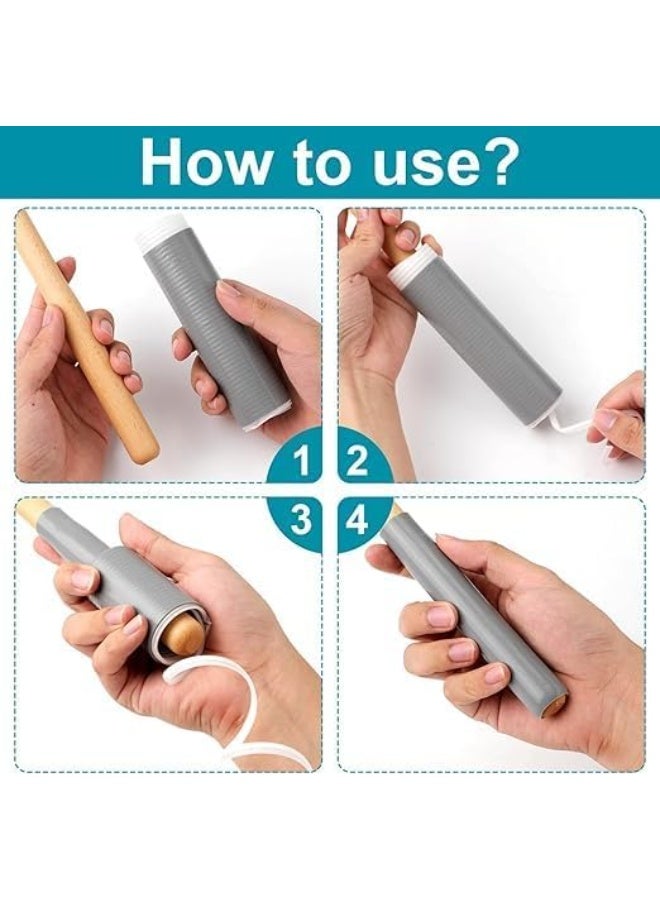 How to use?

1 2

3 4