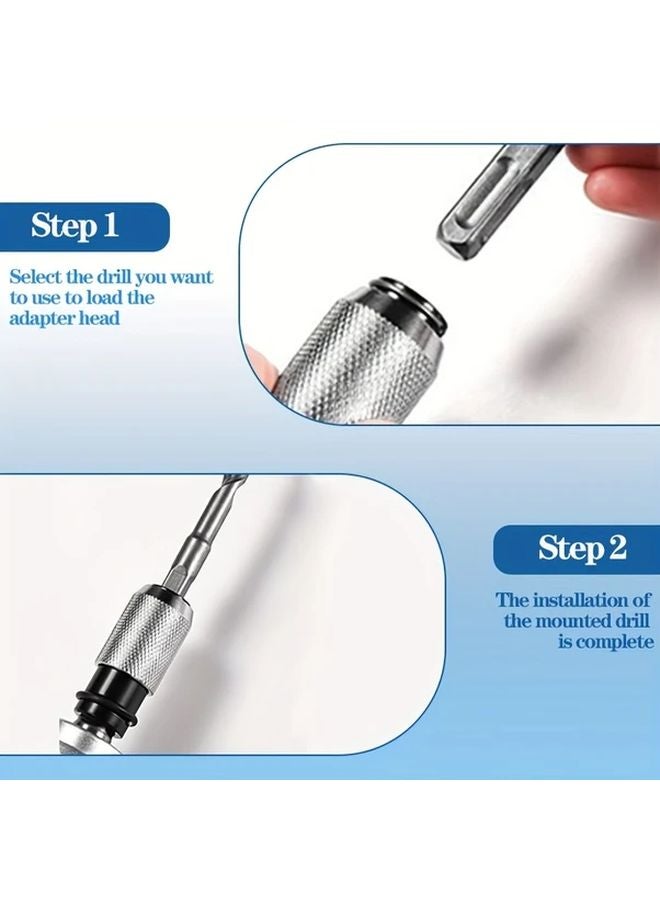 Step 1

Select the drill you want to use to load the adapter head

Step 2

The installation of the mounted drill is complete