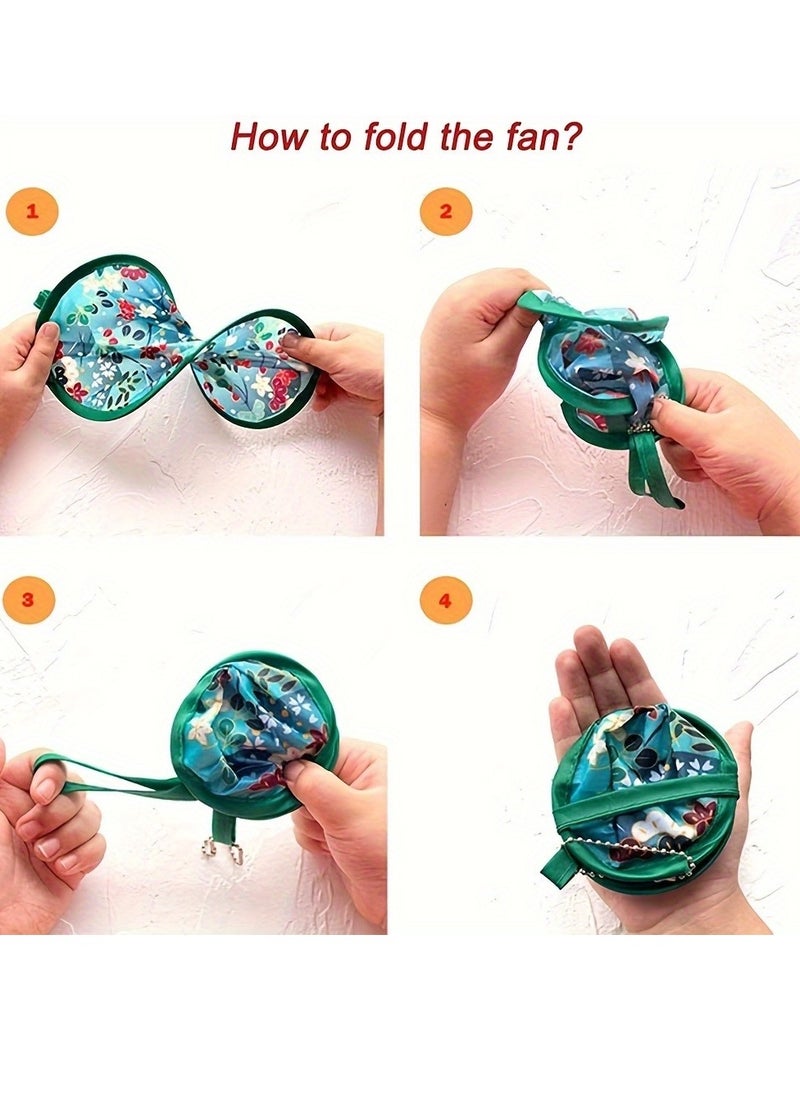 How to fold the fan?

1

2

3

4