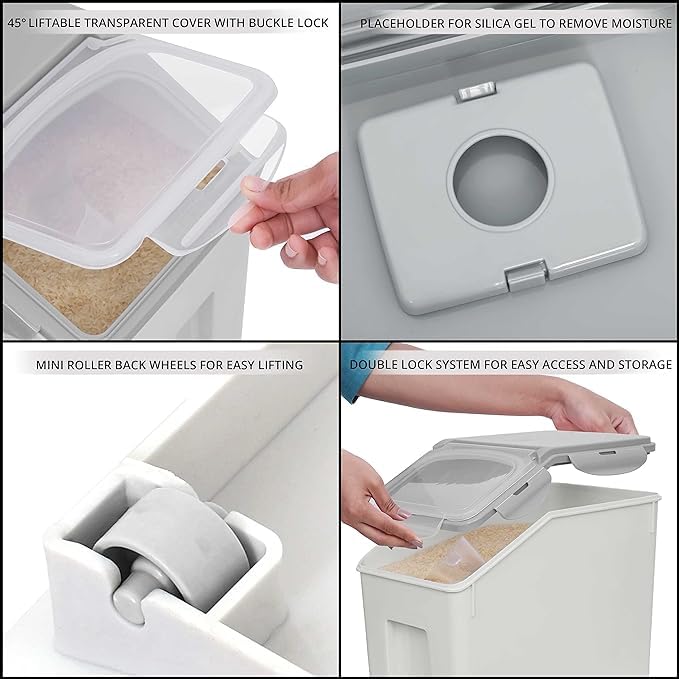 45° LIFTABLE TRANSPARENT COVER WITH BUCKLE LOCK

PLACEHOLDER FOR SILICA GEL TO REMOVE MOISTURE

MINI ROLLER BACK WHEELS FOR EASY LIFTING

DOUBLE LOCK SYSTEM FOR EASY ACCESS AND STORAGE