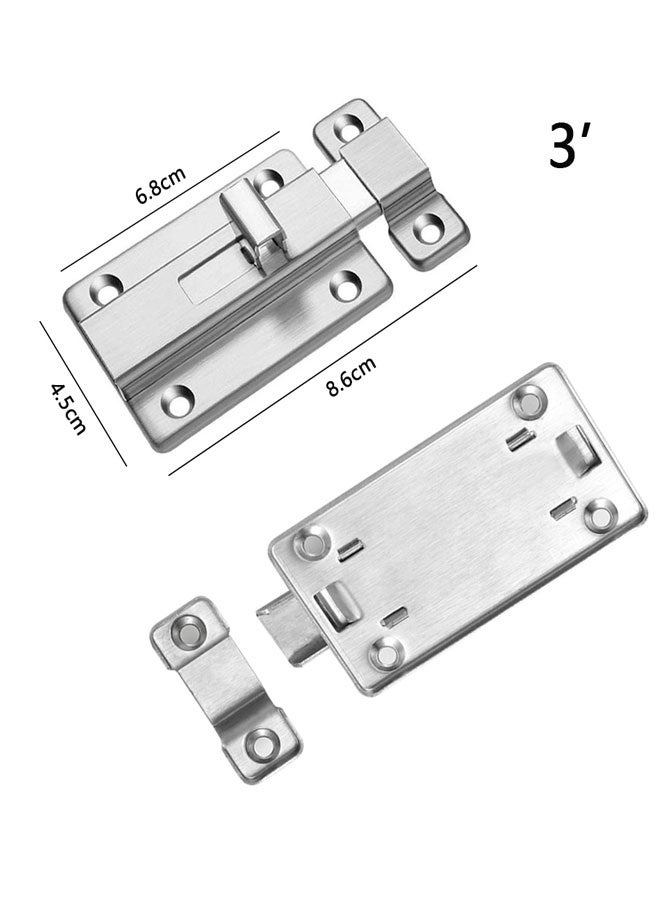 6.8cm

3′

4.5cm

8.6cm