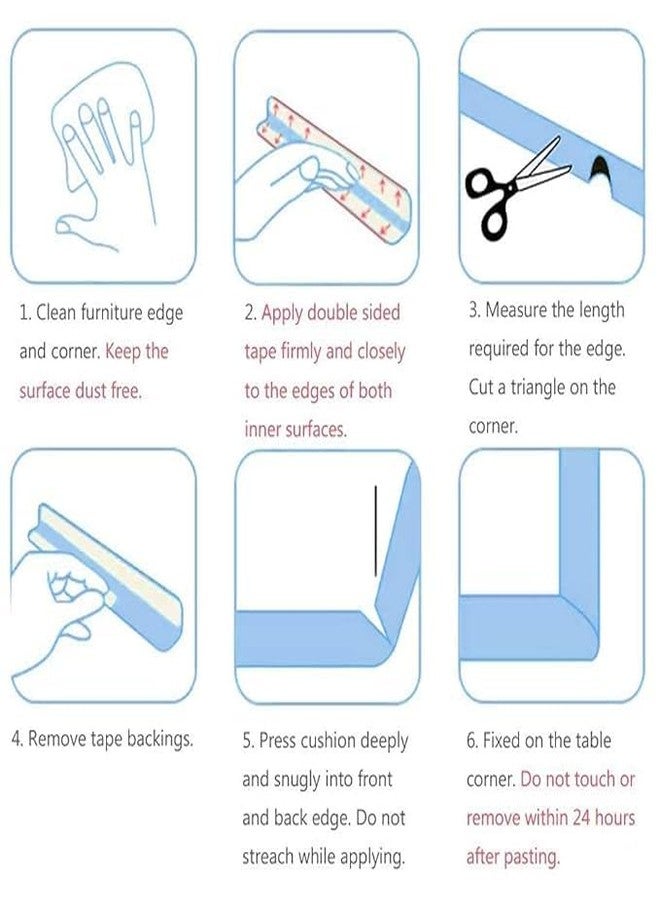 1. Clean furniture edge and corner. Keep the surface dust free.

2. Apply double sided tape firmly and closely to the edges of both inner surfaces.

3. Measure the length required for the edge. Cut a triangle on the corner.

4. Remove tape backings.

5. Press cushion deeply and snugly into front and back edge. Do not streach while applying.

6. Fixed on the table corner. Do not touch or remove within 24 hours after pasting.