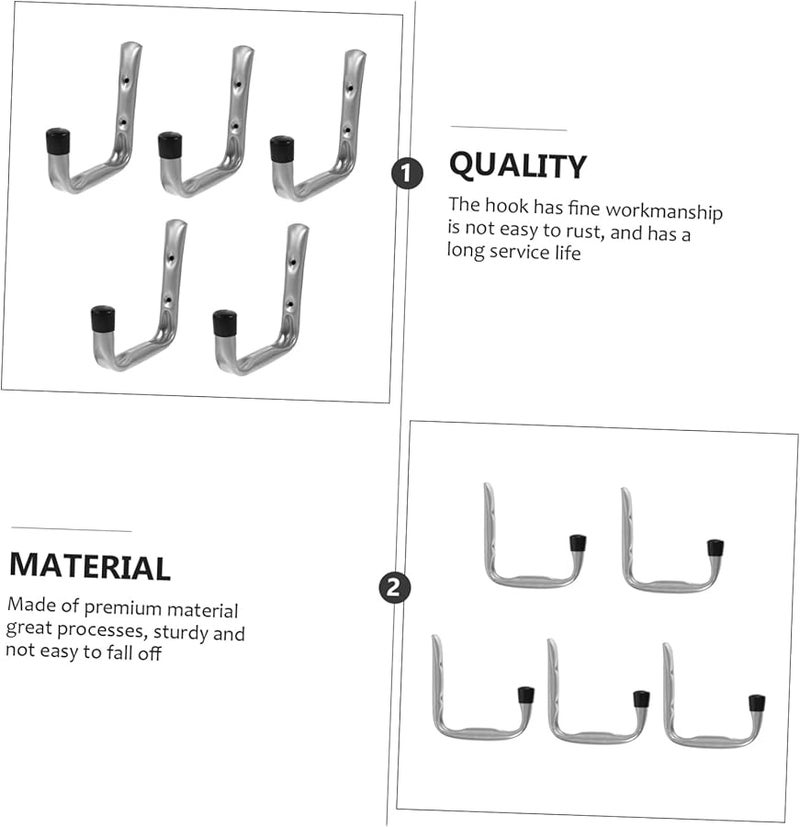 1

QUALITY

The hook has fine workmanship is not easy to rust, and has a long service life

MATERIAL

Made of premium material great processes, sturdy and not easy to fall off

2